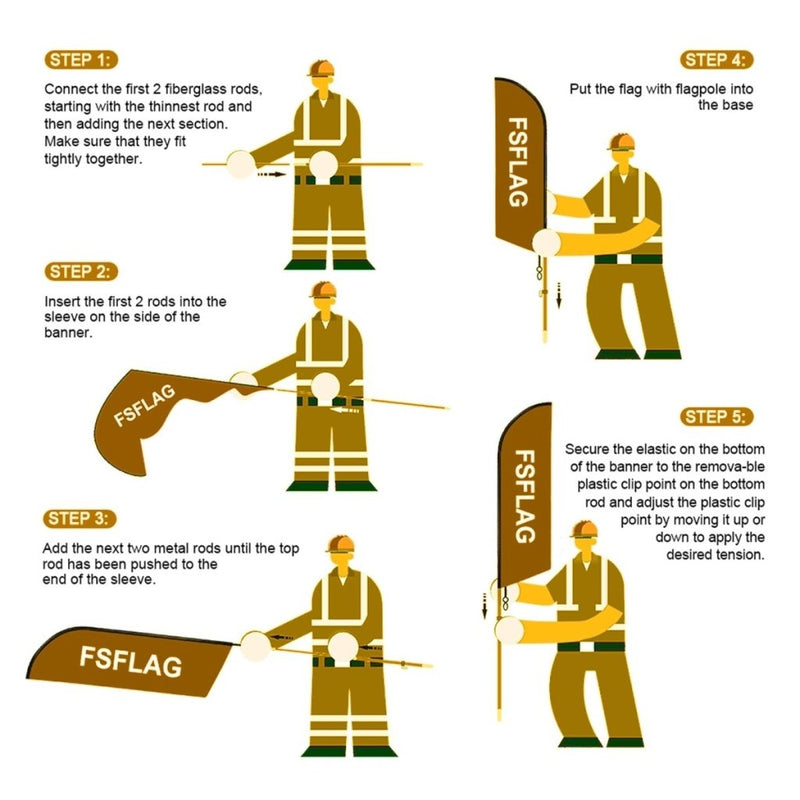 STEP 1:

Connect the first 2 fiberglass rods, starting with the thinnest rod and then adding the next section. Make sure that they fit tightly together.

STEP 2:

Insert the first 2 rods into the sleeve on the side of the banner.

FSFLAG

STEP 3:

Add the next two metal rods until the top rod has been pushed to the end of the sleeve.

FSFLAG

STEP 4:

Put the flag with flagpole into the base

FSFLAG

STEP 5:

Secure the elastic on the bottom of the banner to the remova-ble plastic clip point on the bottom rod and adjust the plastic clip point by moving it up or down to apply the desired tension.

FSFLAG