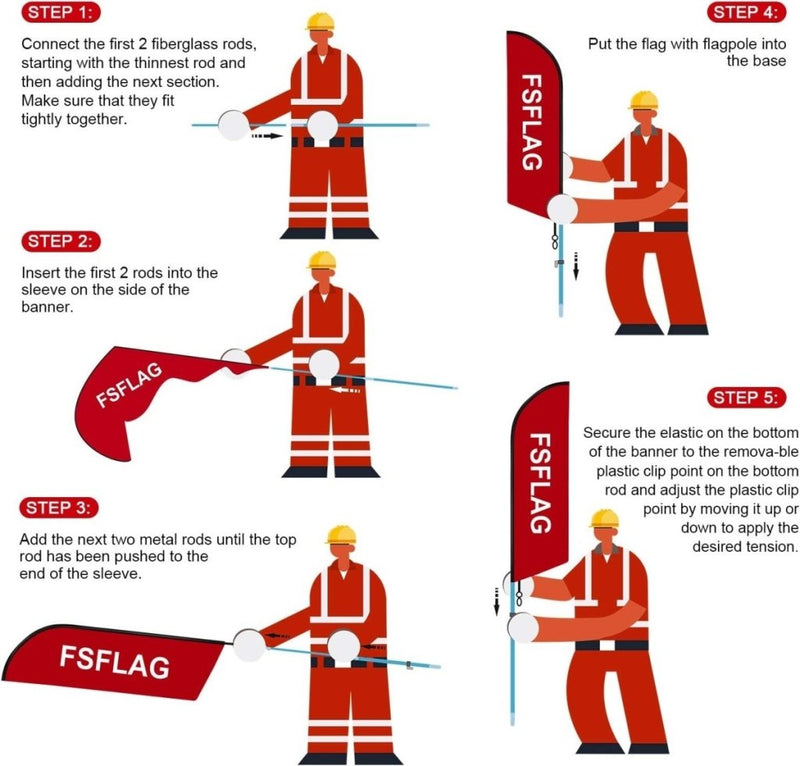 STEP 1:

Connect the first 2 fiberglass rods, starting with the thinnest rod and then adding the next section. Make sure that they fit tightly together.

STEP 2:

Insert the first 2 rods into the sleeve on the side of the banner.

FSFLAG

STEP 3:

Add the next two metal rods until the top rod has been pushed to the end of the sleeve.

FSFLAG

STEP 4:

Put the flag with flagpole into the base

FSFLAG

STEP 5:

Secure the elastic on the bottom of the banner to the remova-ble plastic clip point on the bottom rod and adjust the plastic clip point by moving it up or down to apply the desired tension.

FSFLAG