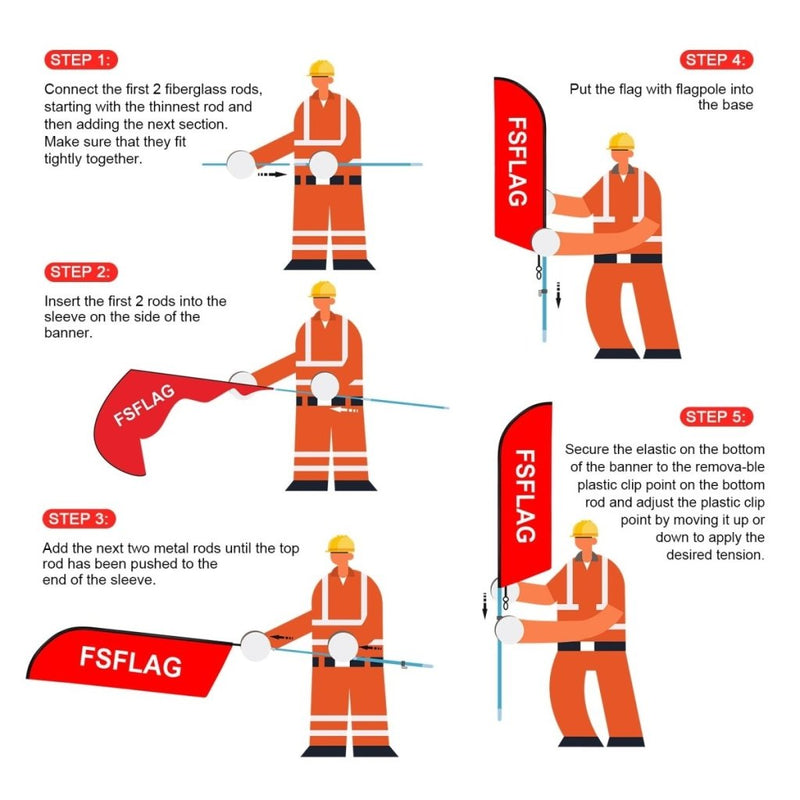 STEP 1:

Connect the first 2 fiberglass rods, starting with the thinnest rod and then adding the next section. Make sure that they fit tightly together.

STEP 2:

Insert the first 2 rods into the sleeve on the side of the banner.

FSFLAG

STEP 3:

Add the next two metal rods until the top rod has been pushed to the end of the sleeve.

FSFLAG

STEP 4:

Put the flag with flagpole into the base

FSFLAG

STEP 5:

Secure the elastic on the bottom of the banner to the remova-ble plastic clip point on the bottom rod and adjust the plastic clip point by moving it up or down to apply the desired tension.

FSFLAG