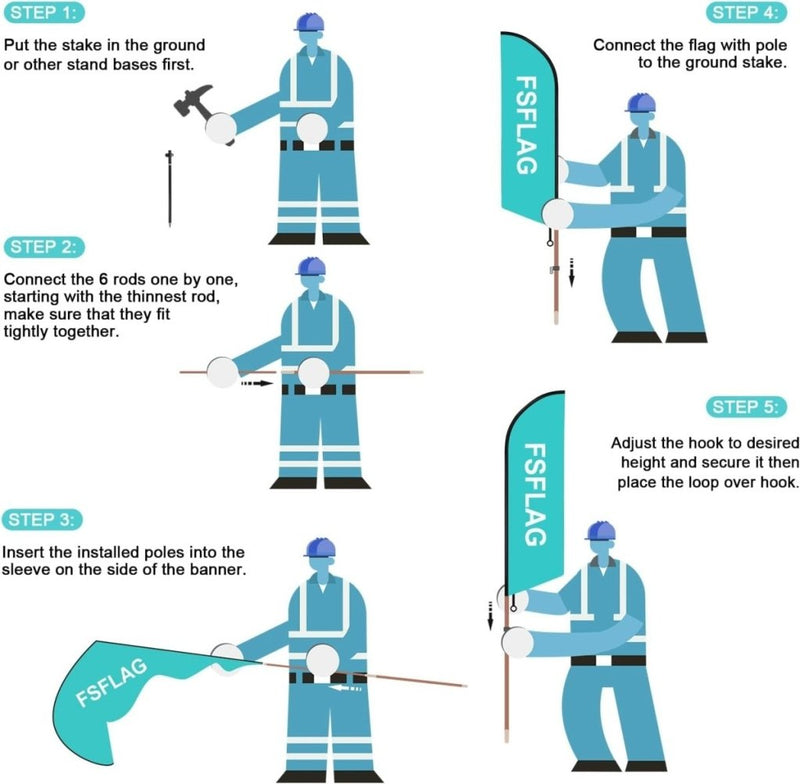 STEP 1:

Put the stake in the ground or other stand bases first.

STEP 2:

Connect the 6 rods one by one, starting with the thinnest rod, make sure that they fit tightly together.

STEP 3:

Insert the installed poles into the sleeve on the side of the banner.

FSFLAG

STEP 4:

Connect the flag with pole to the ground stake.

FSFLAG

STEP 5:

Adjust the hook to desired height and secure it then place the loop over hook.

FSFLAG