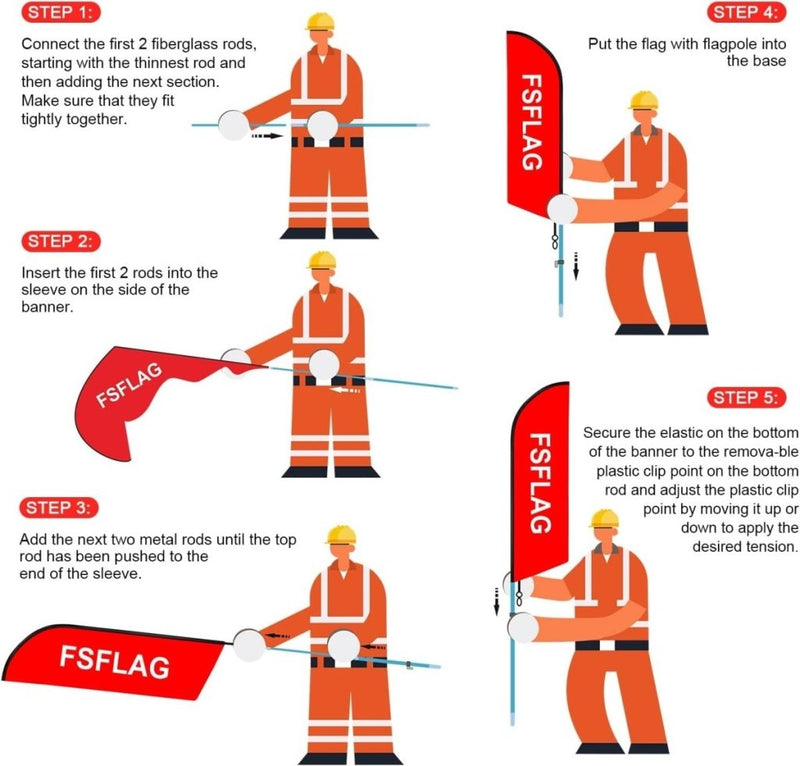 STEP 1:

Connect the first 2 fiberglass rods, starting with the thinnest rod and then adding the next section. Make sure that they fit tightly together.

STEP 2:

Insert the first 2 rods into the sleeve on the side of the banner.

FSFLAG

STEP 3:

Add the next two metal rods until the top rod has been pushed to the end of the sleeve.

FSFLAG

STEP 4:

Put the flag with flagpole into the base

FSFLAG

STEP 5:

Secure the elastic on the bottom of the banner to the remova-ble plastic clip point on the bottom rod and adjust the plastic clip point by moving it up or down to apply the desired tension.

FSFLAG