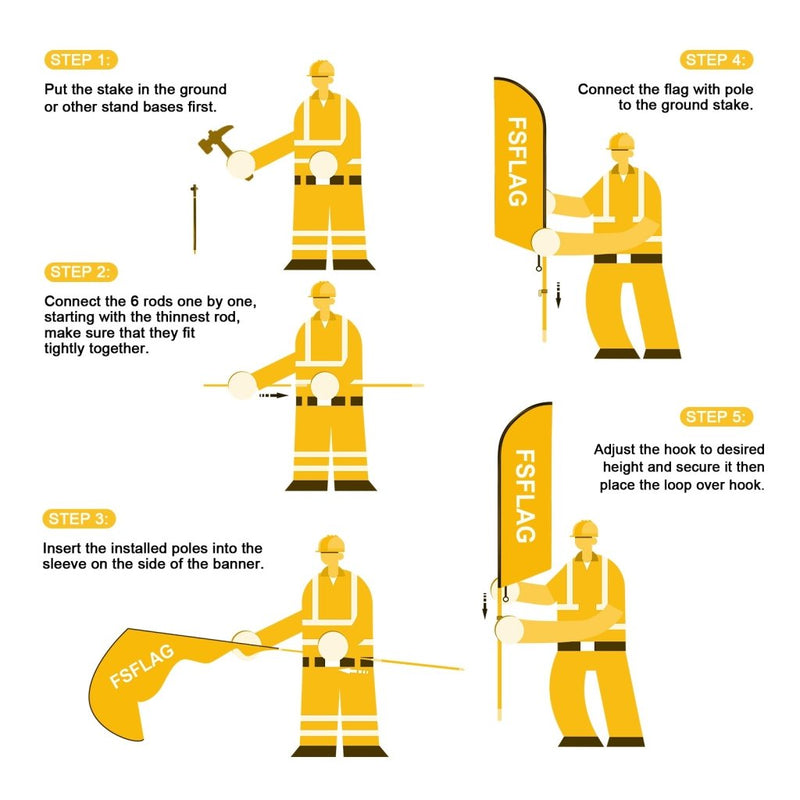 STEP 1:

Put the stake in the ground or other stand bases first.

STEP 2:

Connect the 6 rods one by one, starting with the thinnest rod, make sure that they fit tightly together.

STEP 3:

Insert the installed poles into the sleeve on the side of the banner.

FSFLAG

STEP 4:

Connect the flag with pole to the ground stake.

FSFLAG

STEP 5:

Adjust the hook to desired height and secure it then place the loop over hook.

FSFLAG