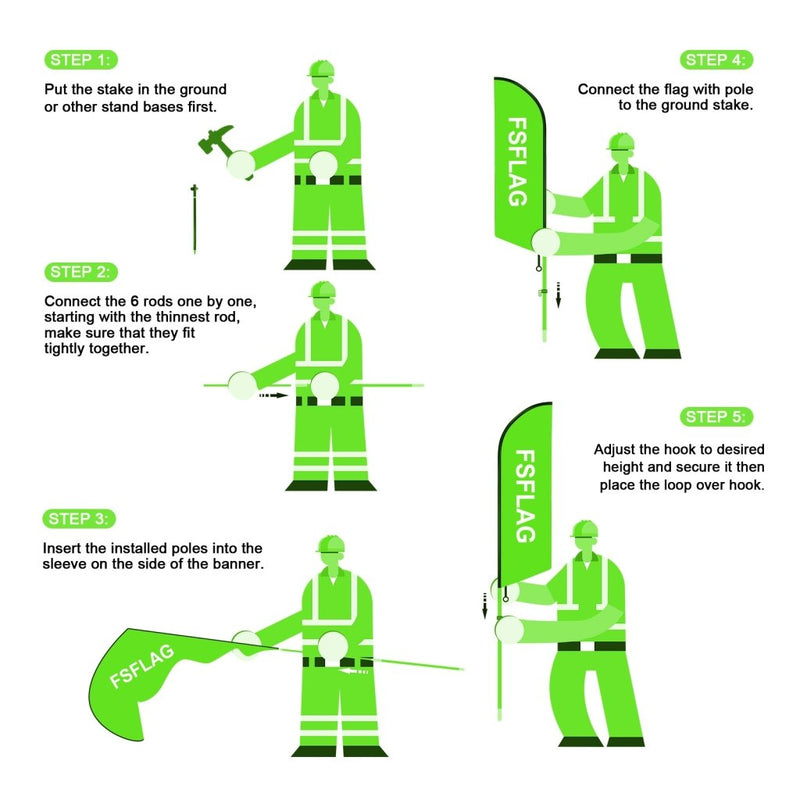 STEP 1:

Put the stake in the ground or other stand bases first.

STEP 2:

Connect the 6 rods one by one, starting with the thinnest rod, make sure that they fit tightly together.

STEP 3:

Insert the installed poles into the sleeve on the side of the banner.

FSFLAG

STEP 4:

Connect the flag with pole to the ground stake.

FSFLAG

STEP 5:

Adjust the hook to desired height and secure it then place the loop over hook.

FSFLAG