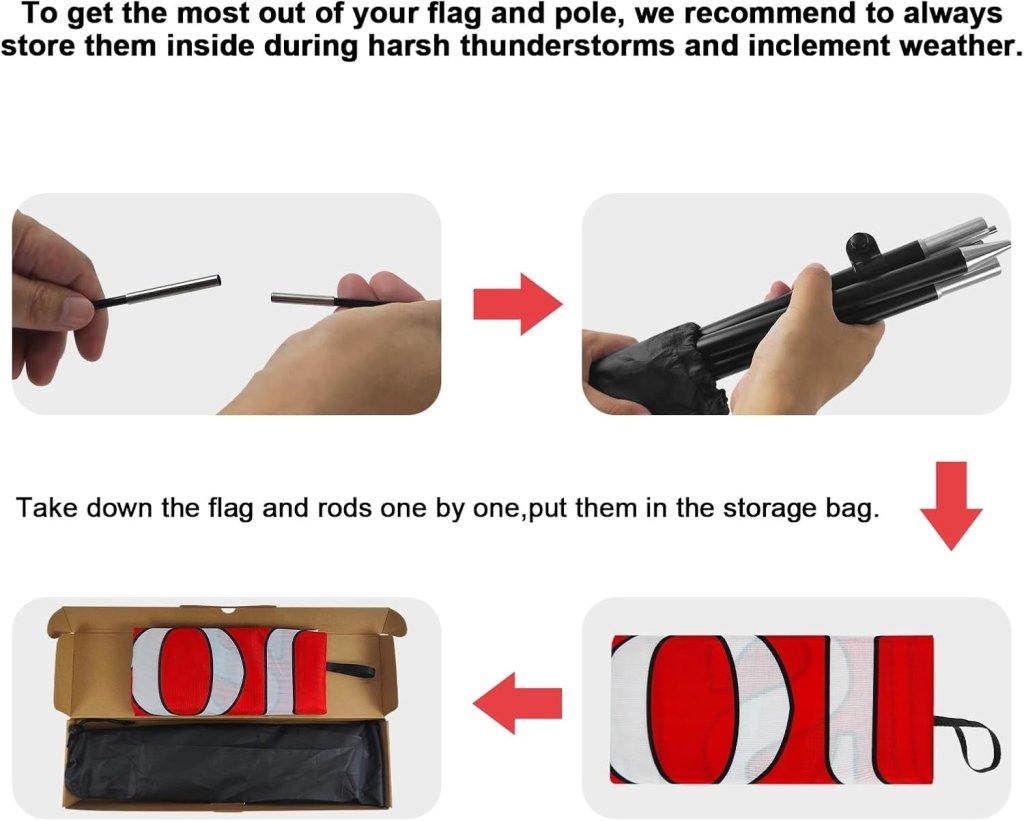 To get the most out of your flag and pole, we recommend to always store them inside during harsh thunderstorms and inclement weather.

Take down the flag and rods one by one,put them in the storage bag.