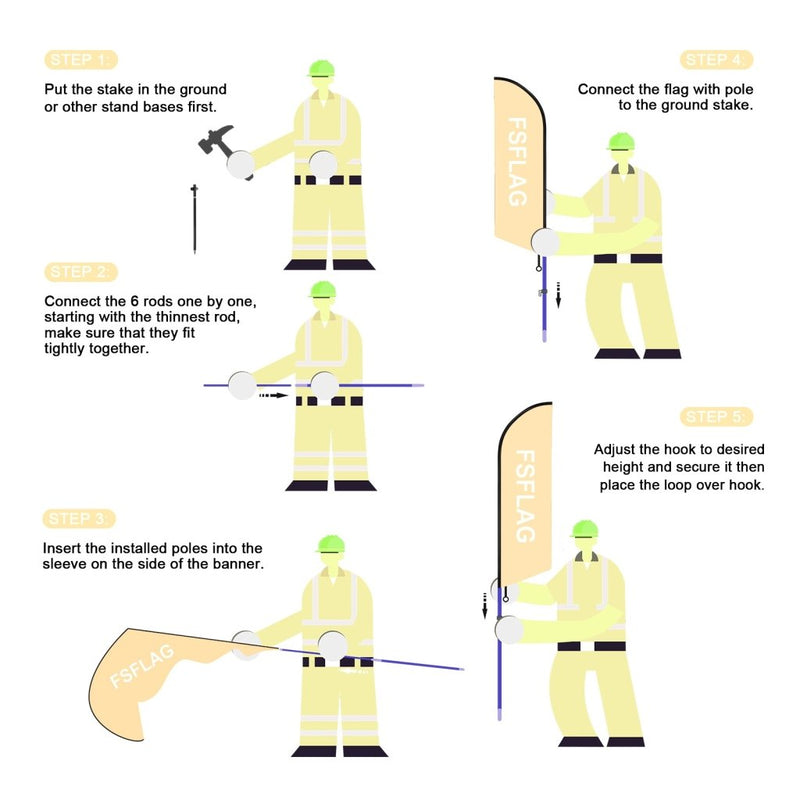 STEP 1:

Put the stake in the ground or other stand bases first.

STEP 2:

Connect the 6 rods one by one, starting with the thinnest rod, make sure that they fit tightly together.

STEP 3:

Insert the installed poles into the sleeve on the side of the banner.

FSFLAG

STEP 4:

Connect the flag with pole to the ground stake.

FSFLAG

STEP 5:

Adjust the hook to desired height and secure it then place the loop over hook.

FSFLAG