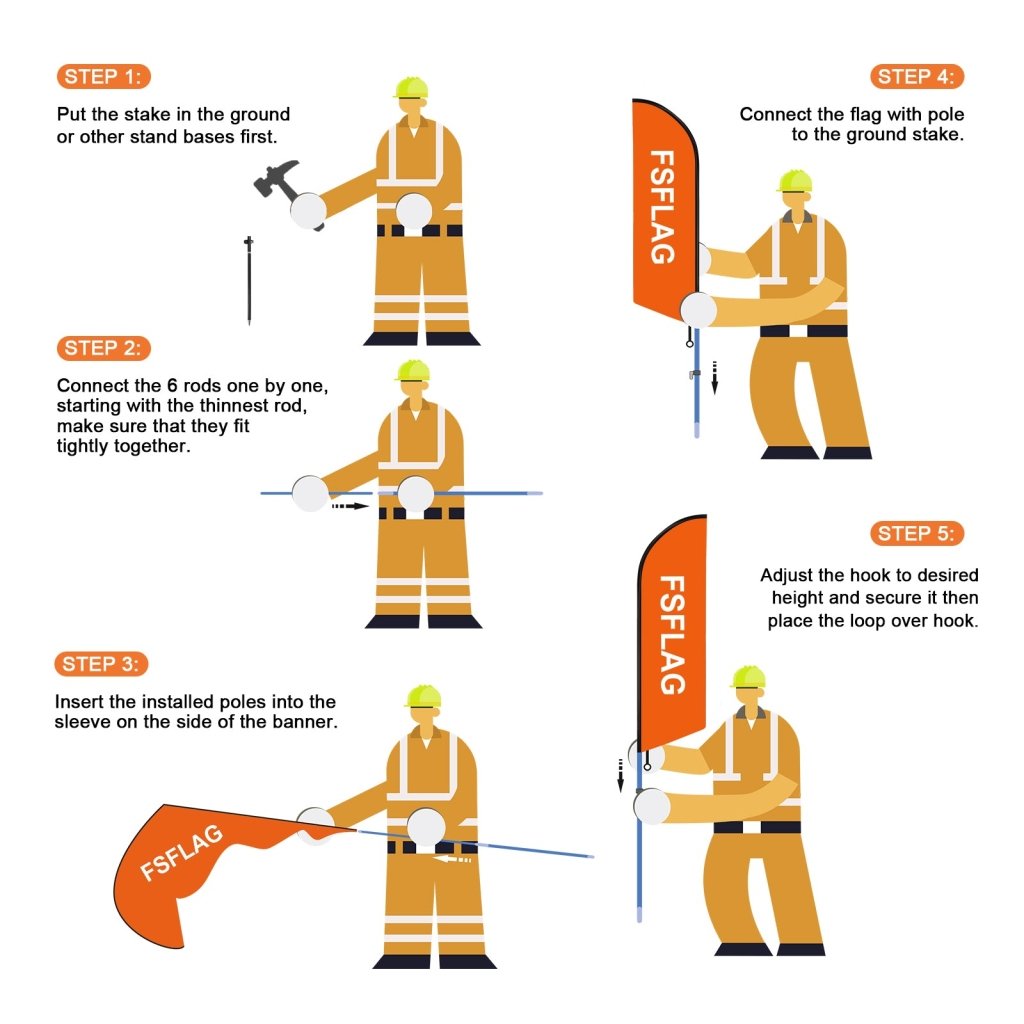 STEP 1:

Put the stake in the ground or other stand bases first.

STEP 2:

Connect the 6 rods one by one, starting with the thinnest rod, make sure that they fit tightly together.

STEP 3:

Insert the installed poles into the sleeve on the side of the banner.

FSFLAG

STEP 4:

Connect the flag with pole to the ground stake.

FSFLAG

STEP 5:

Adjust the hook to desired height and secure it then place the loop over hook.

FSFLAG