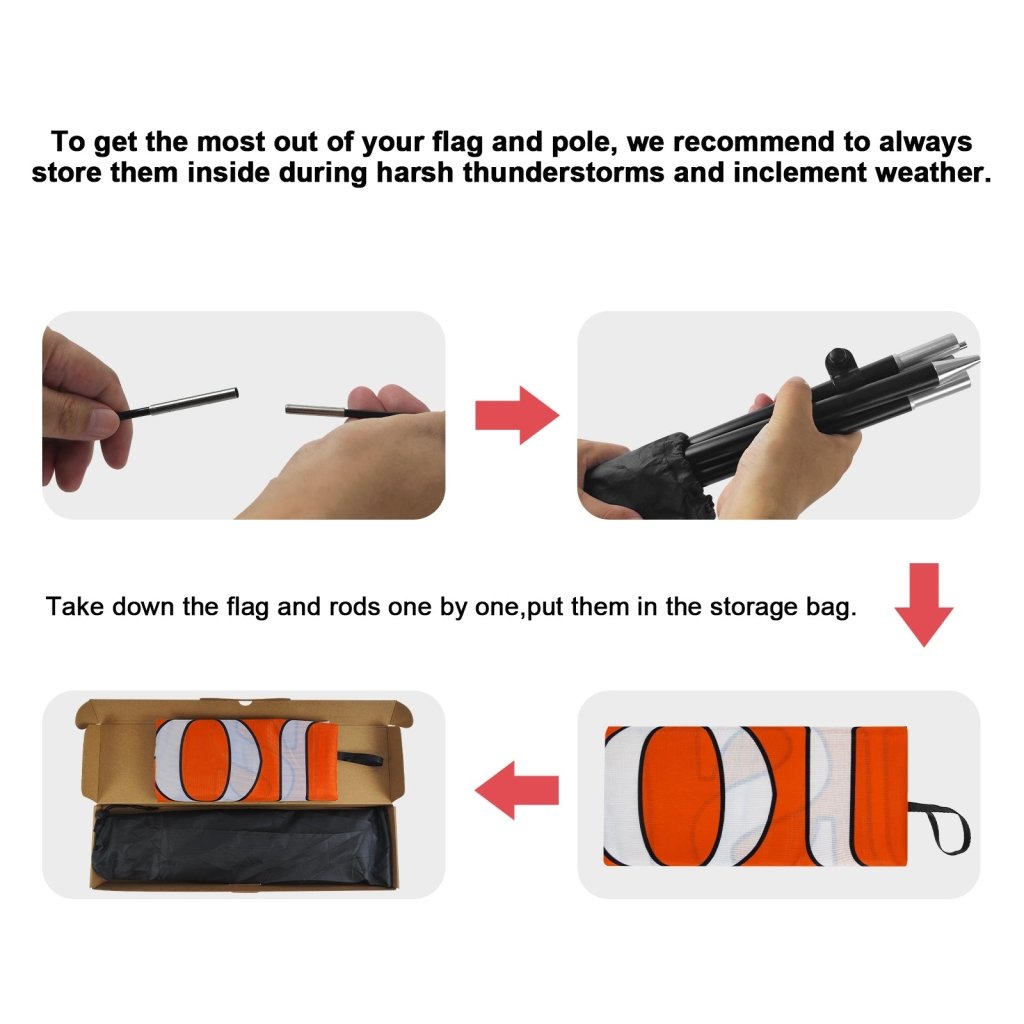 To get the most out of your flag and pole, we recommend to always store them inside during harsh thunderstorms and inclement weather.

Take down the flag and rods one by one,put them in the storage bag.