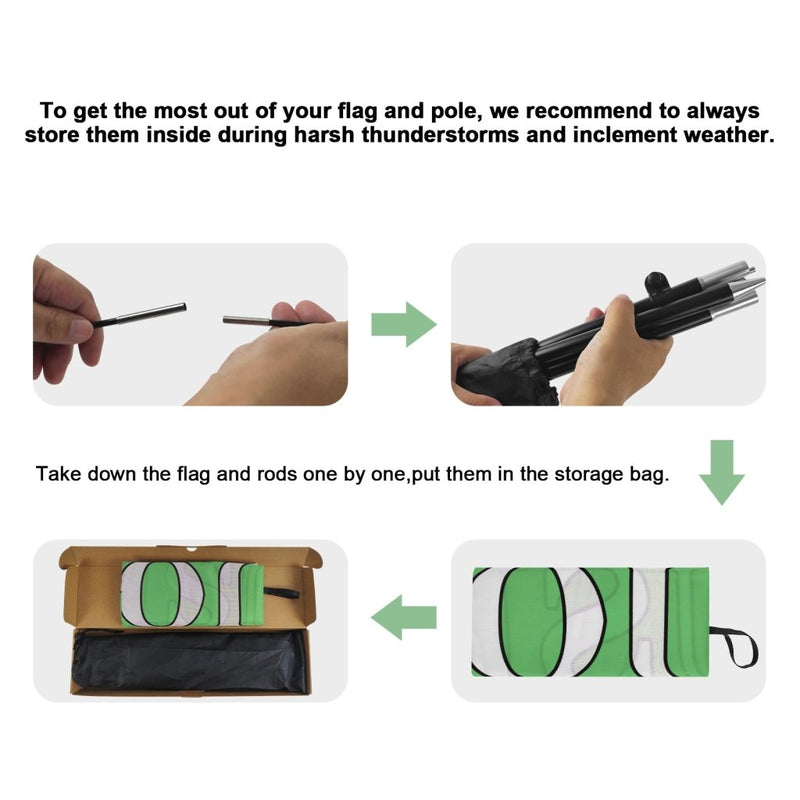 To get the most out of your flag and pole, we recommend to always store them inside during harsh thunderstorms and inclement weather.

Take down the flag and rods one by one,put them in the storage bag.