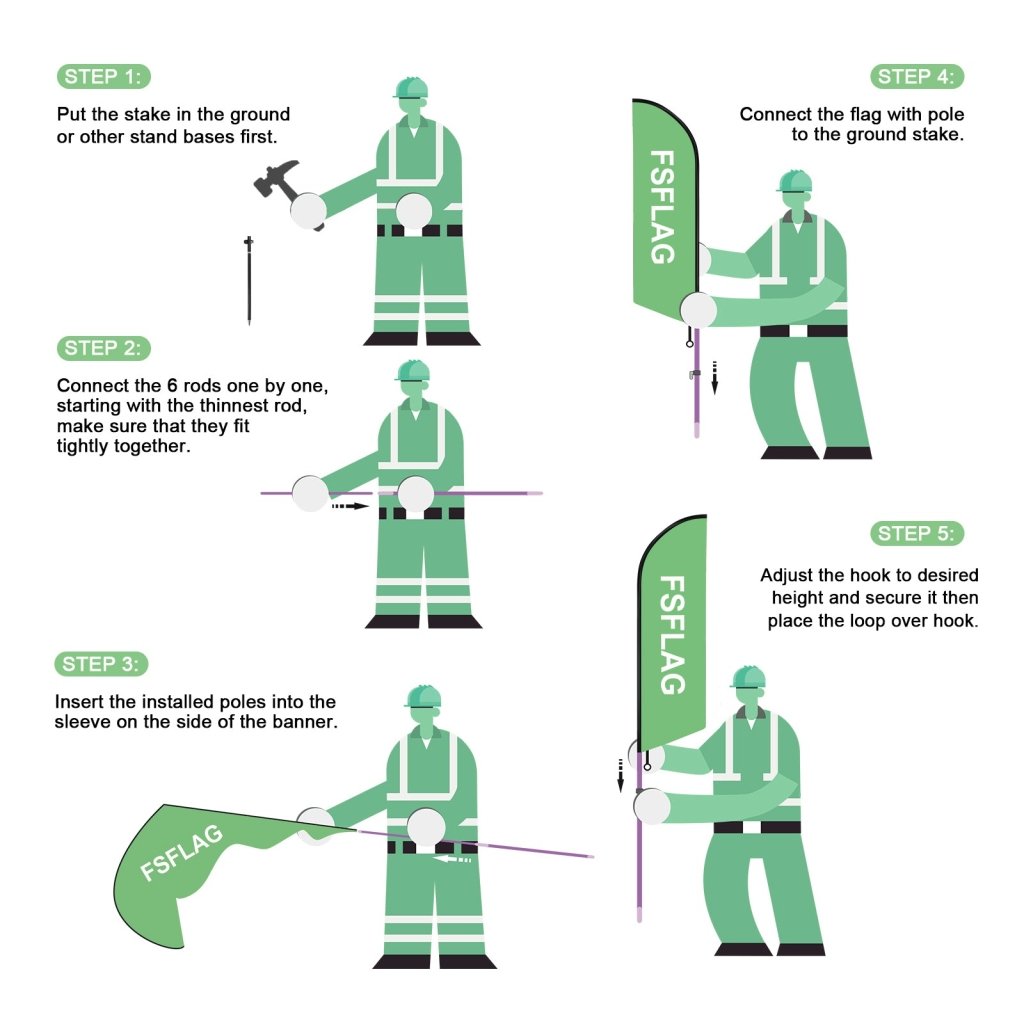 STEP 1:

Put the stake in the ground or other stand bases first.

STEP 2:

Connect the 6 rods one by one, starting with the thinnest rod, make sure that they fit tightly together.

STEP 3:

Insert the installed poles into the sleeve on the side of the banner.

FSFLAG

STEP 4:

Connect the flag with pole to the ground stake.

FSFLAG

STEP 5:

Adjust the hook to desired height and secure it then place the loop over hook.

FSFLAG