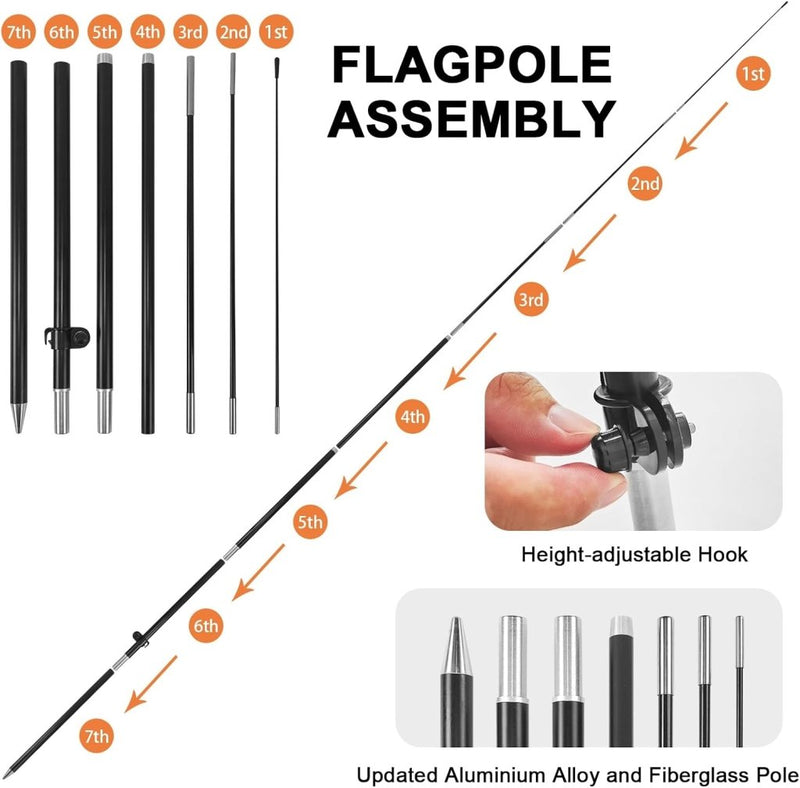 7th 6th 5th 4th 3rd 2nd 1st

FLAGPOLE ASSEMBLY

1st

2nd

3rd

4th

5th

6th

7th

Height-adjustable Hook

Updated Aluminium Alloy and Fiberglass Pole