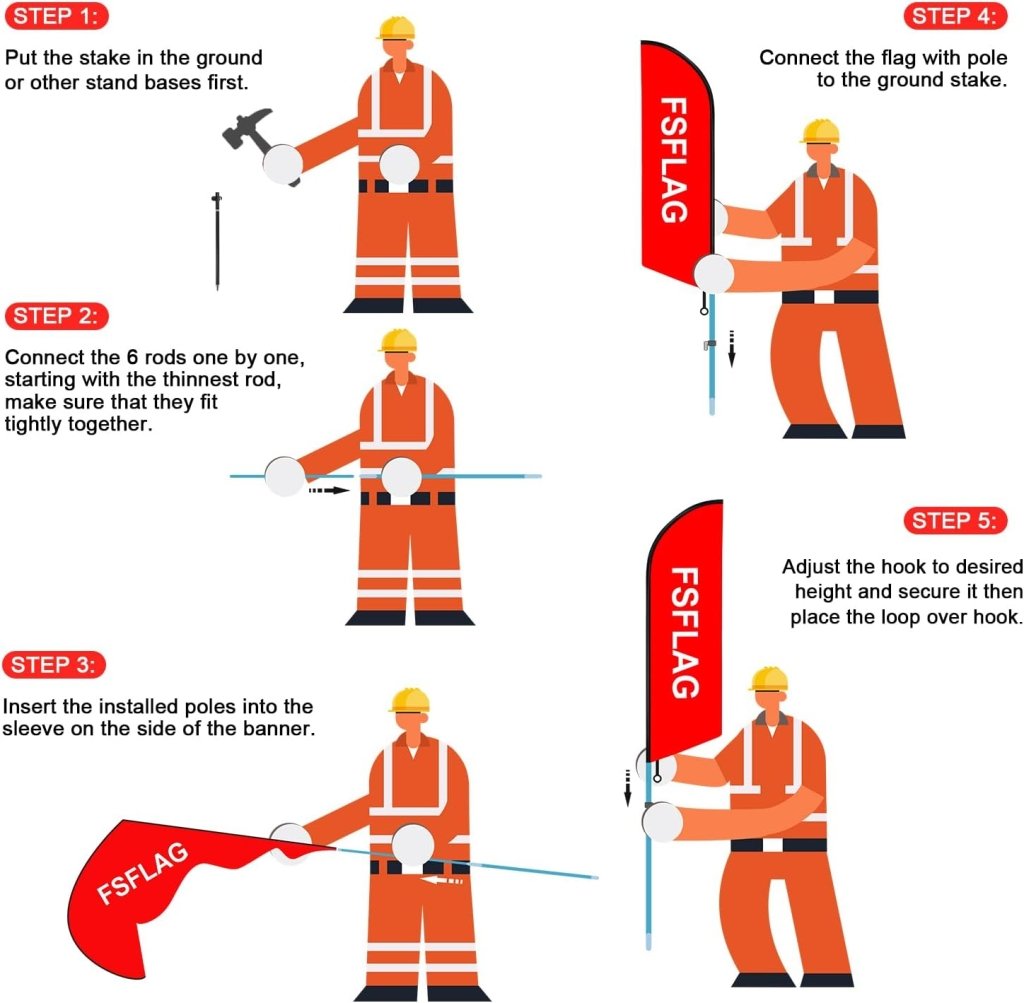 STEP 1:

Put the stake in the ground or other stand bases first.

STEP 2:

Connect the 6 rods one by one, starting with the thinnest rod, make sure that they fit tightly together.

STEP 3:

Insert the installed poles into the sleeve on the side of the banner.

FSFLAG

STEP 4:

Connect the flag with pole to the ground stake.

FSFLAG

STEP 5:

Adjust the hook to desired height and secure it then place the loop over hook.

FSFLAG