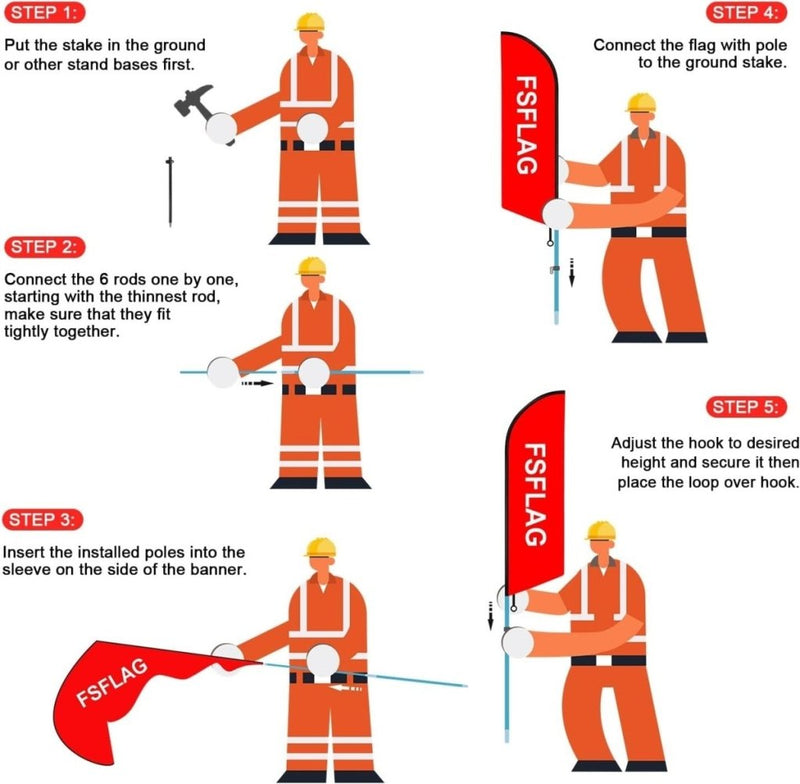 STEP 1:

Put the stake in the ground or other stand bases first.

STEP 2:

Connect the 6 rods one by one, starting with the thinnest rod, make sure that they fit tightly together.

STEP 3:

Insert the installed poles into the sleeve on the side of the banner.

FSFLAG

STEP 4:

Connect the flag with pole to the ground stake.

FSFLAG

STEP 5:

Adjust the hook to desired height and secure it then place the loop over hook.

FSFLAG