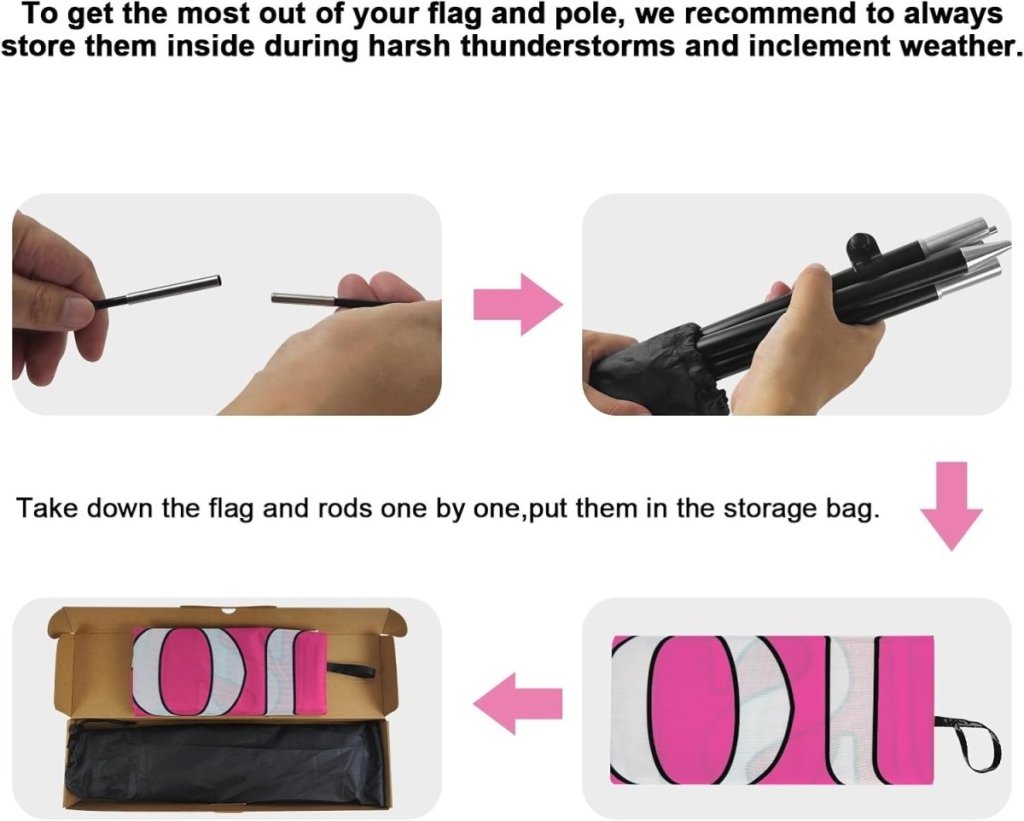 To get the most out of your flag and pole, we recommend to always store them inside during harsh thunderstorms and inclement weather.

Take down the flag and rods one by one,put them in the storage bag.