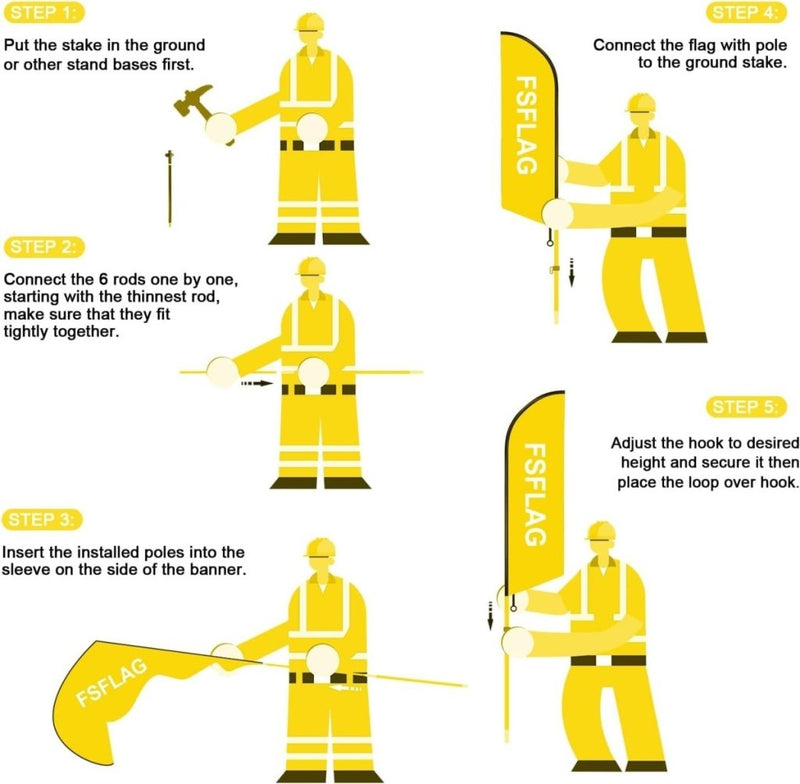 STEP 1:

Put the stake in the ground or other stand bases first.

STEP 2:

Connect the 6 rods one by one, starting with the thinnest rod, make sure that they fit tightly together.

STEP 3:

Insert the installed poles into the sleeve on the side of the banner.

FSFLAG

STEP 4:

Connect the flag with pole to the ground stake.

FSFLAG

STEP 5:

Adjust the hook to desired height and secure it then place the loop over hook.

FSFLAG