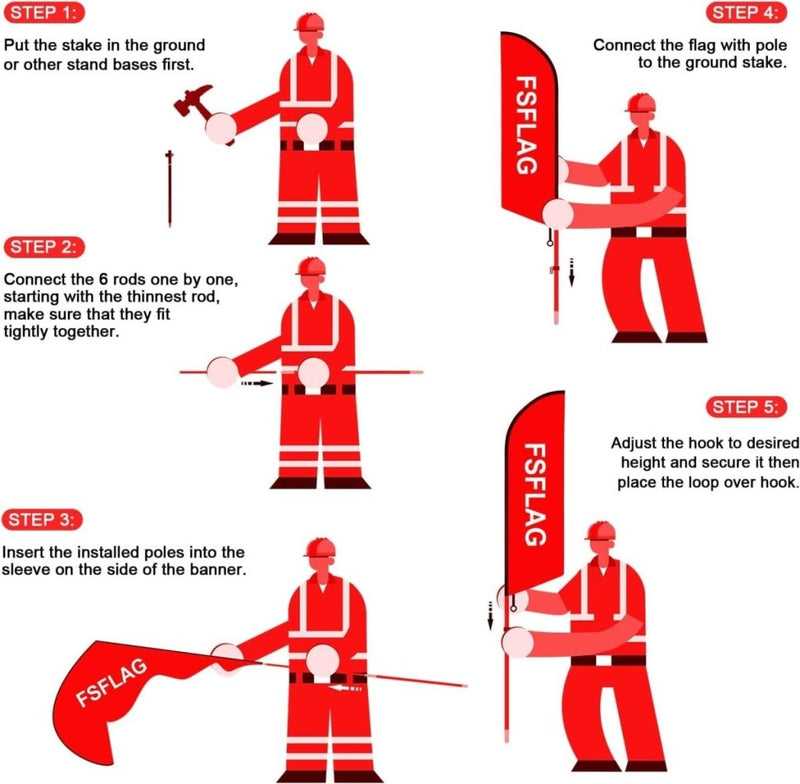 STEP 1:

Put the stake in the ground or other stand bases first.

STEP 2:

Connect the 6 rods one by one, starting with the thinnest rod, make sure that they fit tightly together.

STEP 3:

Insert the installed poles into the sleeve on the side of the banner.

FSFLAG

STEP 4:

Connect the flag with pole to the ground stake.

FSFLAG

STEP 5:

Adjust the hook to desired height and secure it then place the loop over hook.

FSFLAG