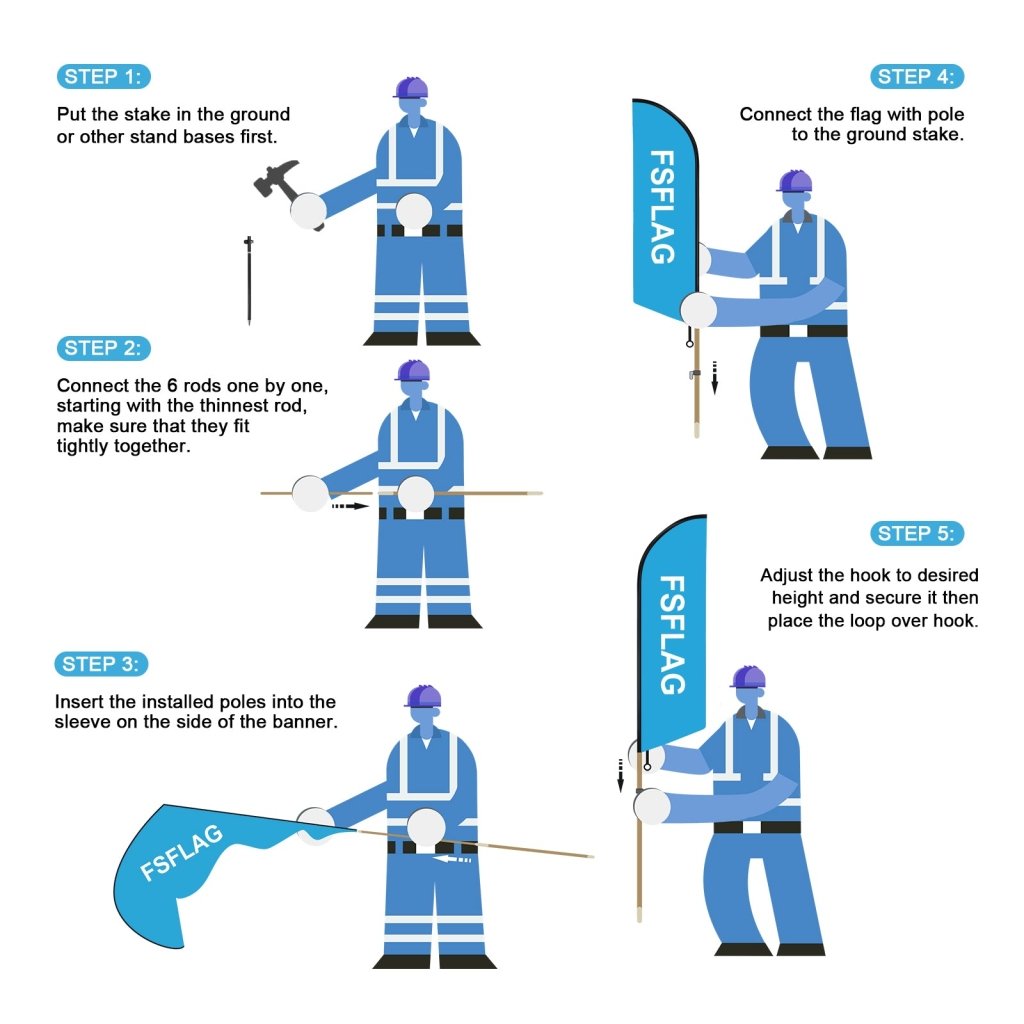 STEP 1:

Put the stake in the ground or other stand bases first.

STEP 2:

Connect the 6 rods one by one, starting with the thinnest rod, make sure that they fit tightly together.

STEP 3:

Insert the installed poles into the sleeve on the side of the banner.

FSFLAG

STEP 4:

Connect the flag with pole to the ground stake.

FSFLAG

STEP 5:

Adjust the hook to desired height and secure it then place the loop over hook.

FSFLAG