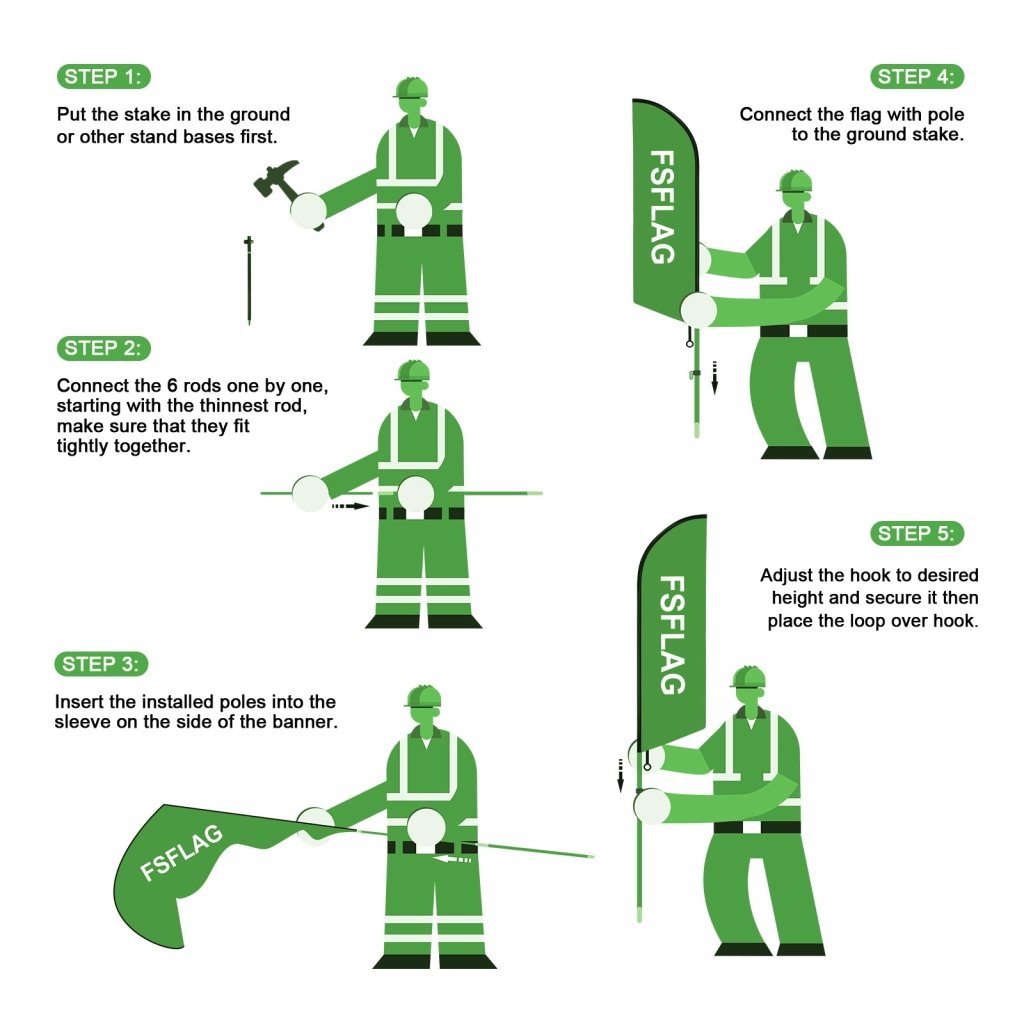 STEP 1:

Put the stake in the ground or other stand bases first.

STEP 2:

Connect the 6 rods one by one, starting with the thinnest rod, make sure that they fit tightly together.

STEP 3:

Insert the installed poles into the sleeve on the side of the banner.

FSFLAG

STEP 4:

Connect the flag with pole to the ground stake.

FSFLAG

STEP 5:

Adjust the hook to desired height and secure it then place the loop over hook.

FSFLAG