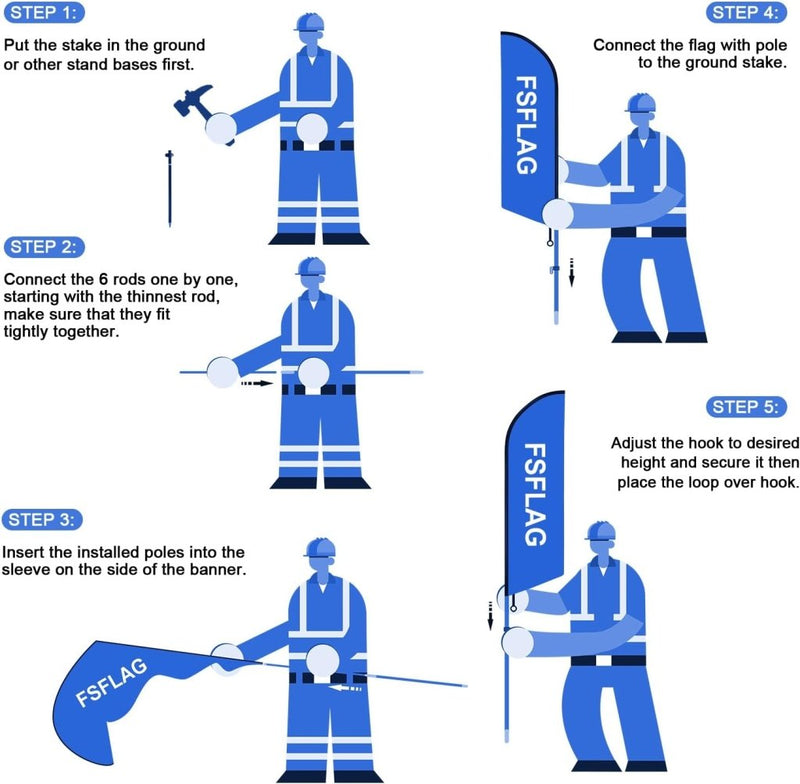 STEP 1:

Put the stake in the ground or other stand bases first.

STEP 2:

Connect the 6 rods one by one, starting with the thinnest rod, make sure that they fit tightly together.

STEP 3:

Insert the installed poles into the sleeve on the side of the banner.

FSFLAG

STEP 4:

Connect the flag with pole to the ground stake.

FSFLAG

STEP 5:

Adjust the hook to desired height and secure it then place the loop over hook.

FSFLAG