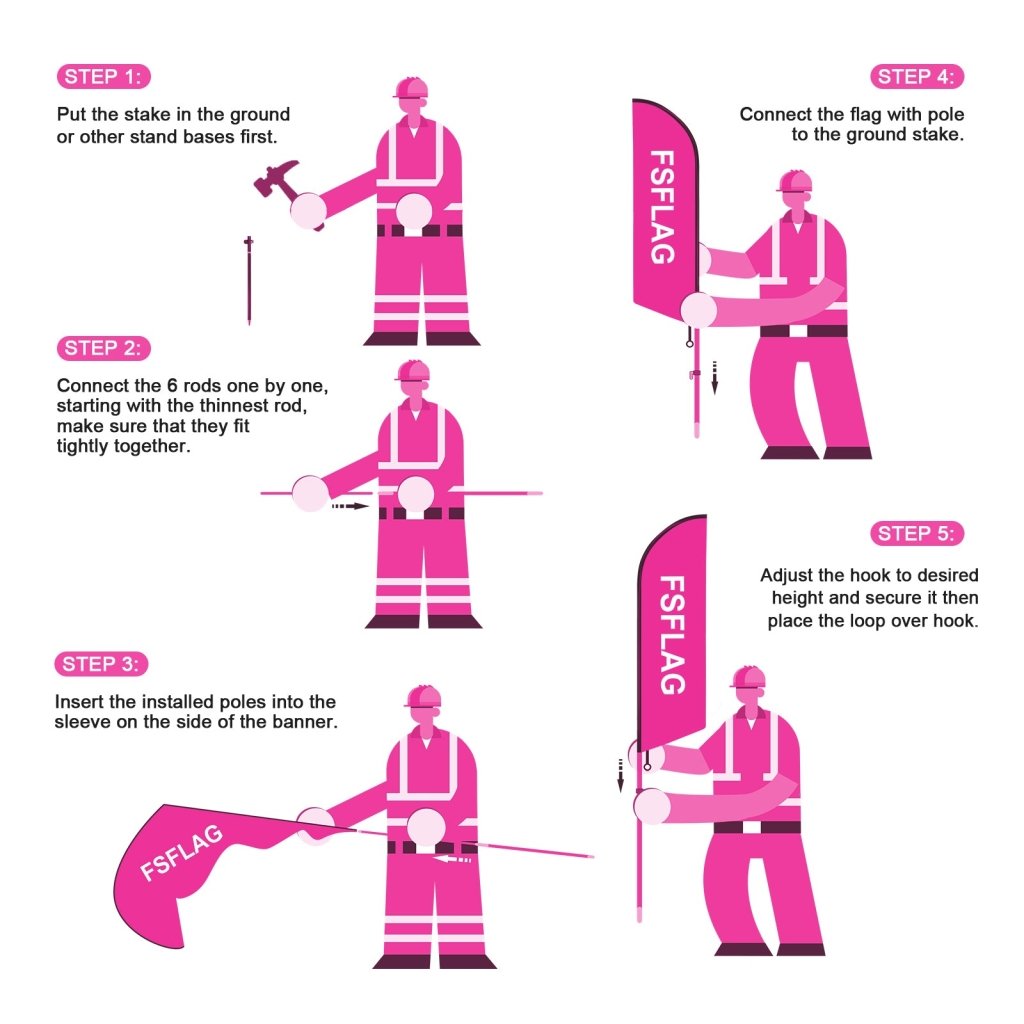 STEP 1:
Put the stake in the ground or other stand bases first.

STEP 2:
Connect the 6 rods one by one, starting with the thinnest rod, make sure that they fit tightly together.

STEP 3:
Insert the installed poles into the sleeve on the side of the banner.

FSFLAG

STEP 4:
Connect the flag with pole to the ground stake.

FSFLAG

STEP 5:
Adjust the hook to desired height and secure it then place the loop over hook.

FSFLAG