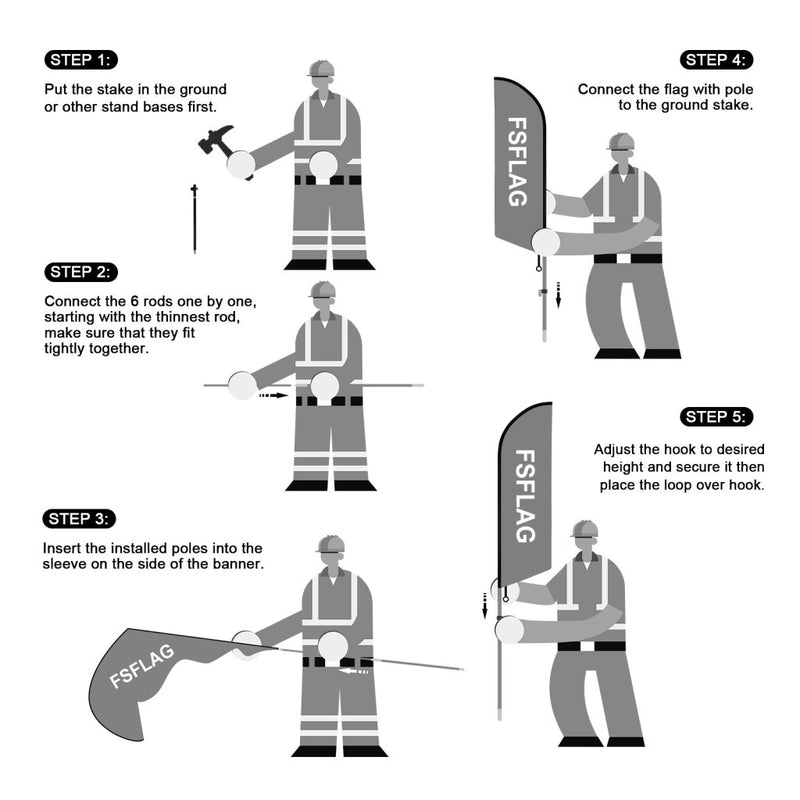 STEP 1:

Put the stake in the ground or other stand bases first.

STEP 2:

Connect the 6 rods one by one, starting with the thinnest rod, make sure that they fit tightly together.

STEP 3:

Insert the installed poles into the sleeve on the side of the banner.

FSFLAG

STEP 4:

Connect the flag with pole to the ground stake.

FSFLAG

STEP 5:

Adjust the hook to desired height and secure it then place the loop over hook.

FSFLAG