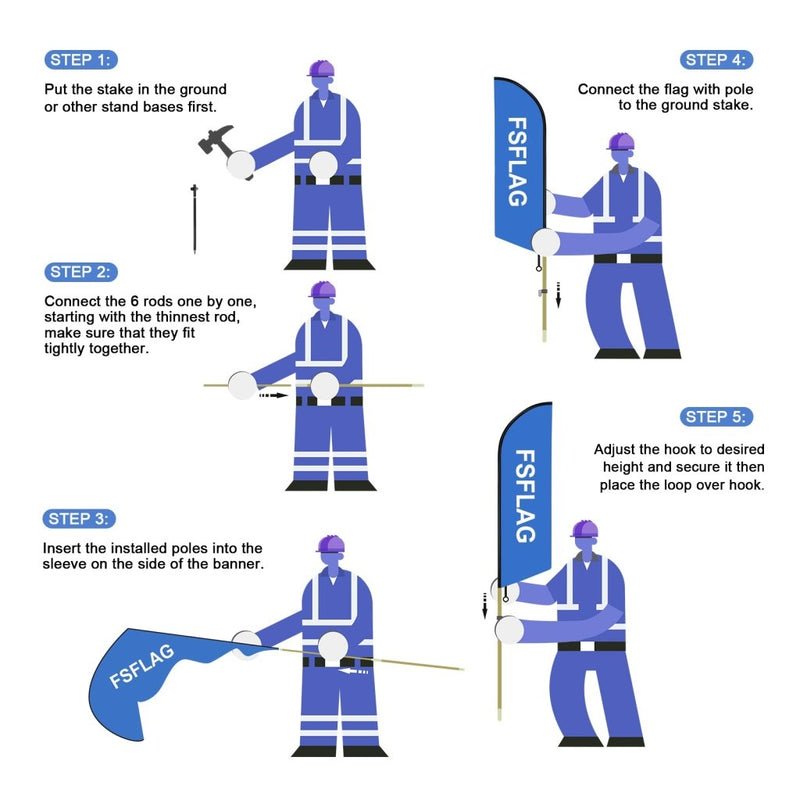 STEP 1:

Put the stake in the ground or other stand bases first.

STEP 2:

Connect the 6 rods one by one, starting with the thinnest rod, make sure that they fit tightly together.

STEP 3:

Insert the installed poles into the sleeve on the side of the banner.

FSFLAG

STEP 4:

Connect the flag with pole to the ground stake.

FSFLAG

STEP 5:

Adjust the hook to desired height and secure it then place the loop over hook.

FSFLAG