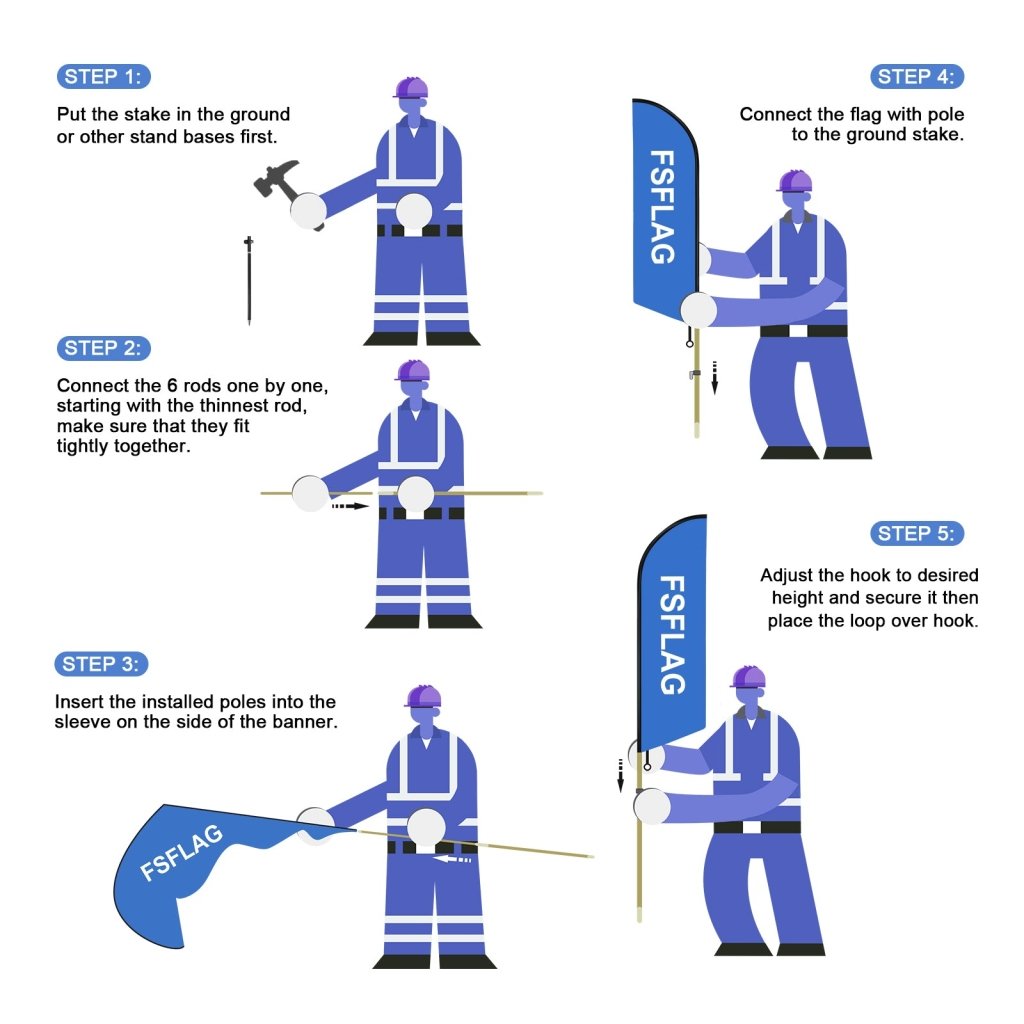 STEP 1:

Put the stake in the ground or other stand bases first.

STEP 2:

Connect the 6 rods one by one, starting with the thinnest rod, make sure that they fit tightly together.

STEP 3:

Insert the installed poles into the sleeve on the side of the banner.

FSFLAG

STEP 4:

Connect the flag with pole to the ground stake.

FSFLAG

STEP 5:

Adjust the hook to desired height and secure it then place the loop over hook.

FSFLAG