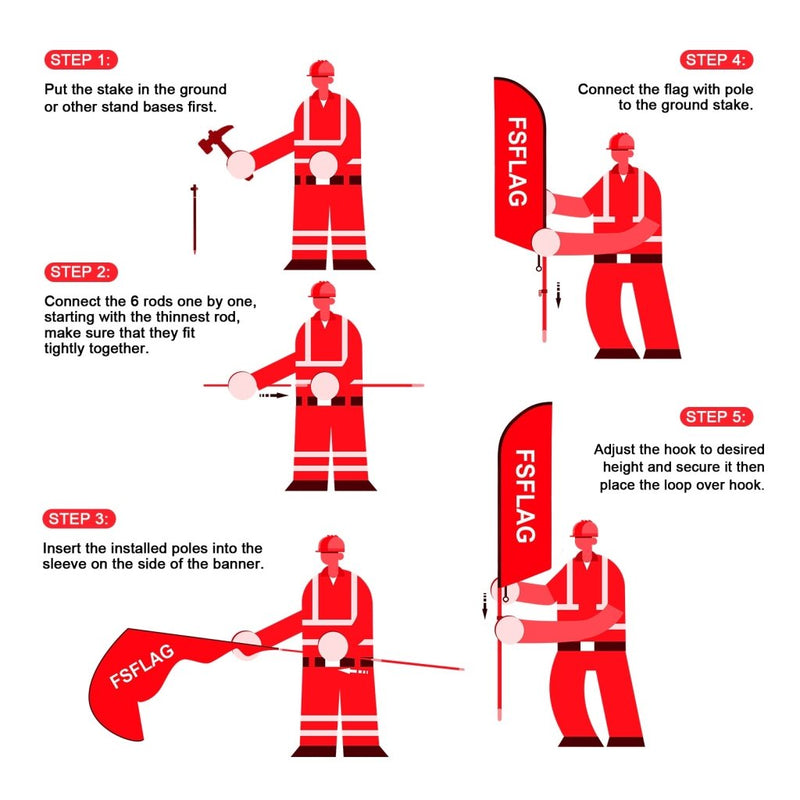 STEP 1:

Put the stake in the ground or other stand bases first.

STEP 2:

Connect the 6 rods one by one, starting with the thinnest rod, make sure that they fit tightly together.

STEP 3:

Insert the installed poles into the sleeve on the side of the banner.

FSFLAG

STEP 4:

Connect the flag with pole to the ground stake.

FSFLAG

STEP 5:

Adjust the hook to desired height and secure it then place the loop over hook.

FSFLAG