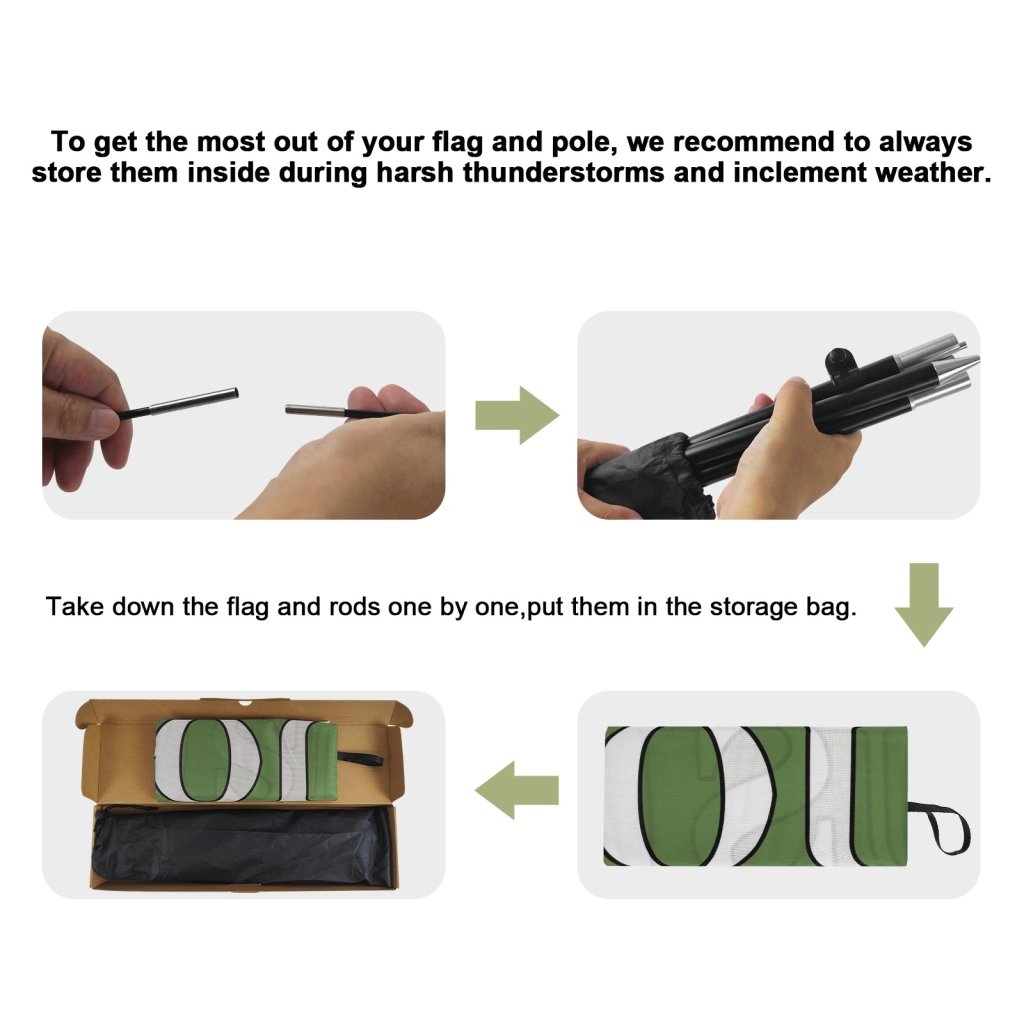 To get the most out of your flag and pole, we recommend to always store them inside during harsh thunderstorms and inclement weather.

Take down the flag and rods one by one,put them in the storage bag.