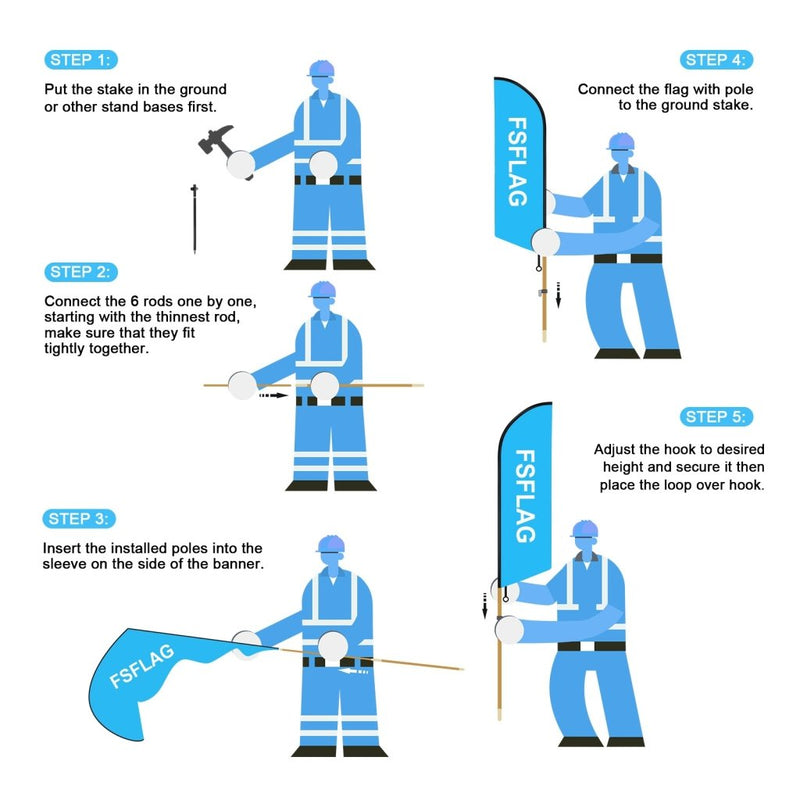 STEP 1:

Put the stake in the ground or other stand bases first.

STEP 2:

Connect the 6 rods one by one, starting with the thinnest rod, make sure that they fit tightly together.

STEP 3:

Insert the installed poles into the sleeve on the side of the banner.

FSFLAG

STEP 4:

Connect the flag with pole to the ground stake.

FSFLAG

STEP 5:

Adjust the hook to desired height and secure it then place the loop over hook.

FSFLAG