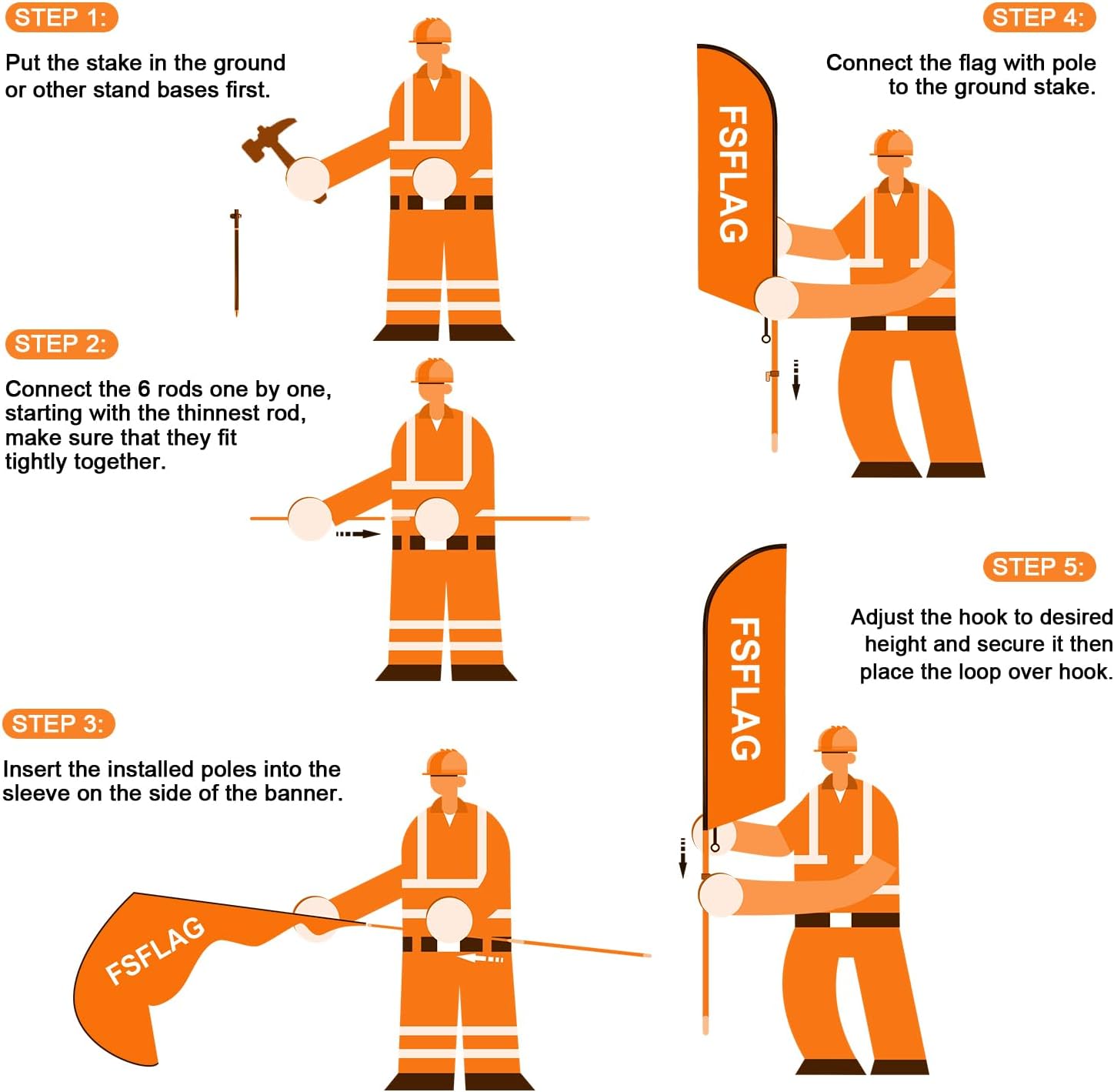 STEP 1:

Put the stake in the ground or other stand bases first.

STEP 2:

Connect the 6 rods one by one, starting with the thinnest rod, make sure that they fit tightly together.

STEP 3:

Insert the installed poles into the sleeve on the side of the banner.

FSFLAG

STEP 4:

Connect the flag with pole to the ground stake.

FSFLAG

STEP 5:

Adjust the hook to desired height and secure it then place the loop over hook.

FSFLAG