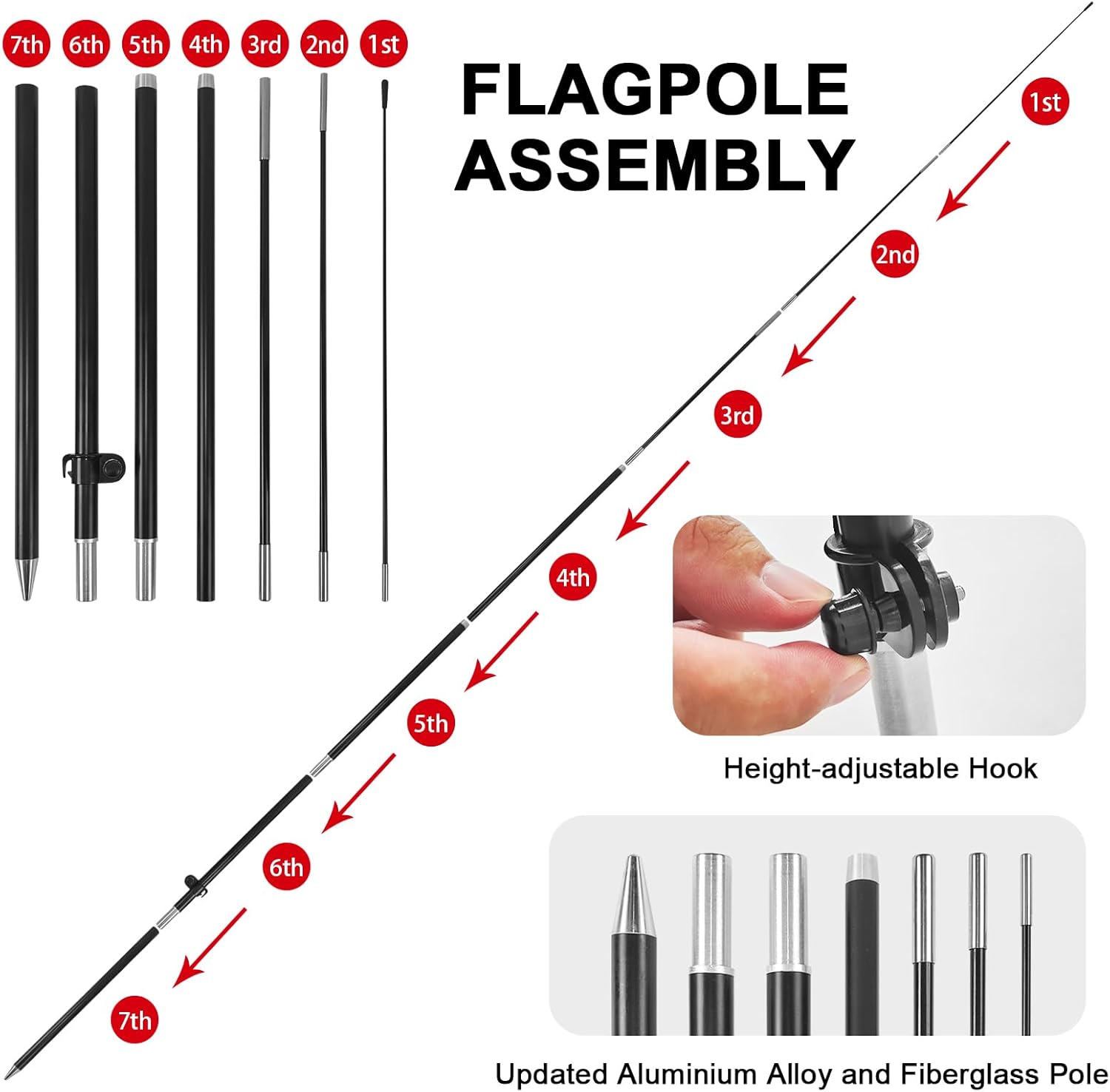 7th 6th 5th 4th 3rd 2nd 1st

FLAGPOLE ASSEMBLY

1st

2nd

3rd

4th

5th

6th

7th

Height-adjustable Hook

Updated Aluminium Alloy and Fiberglass Pole