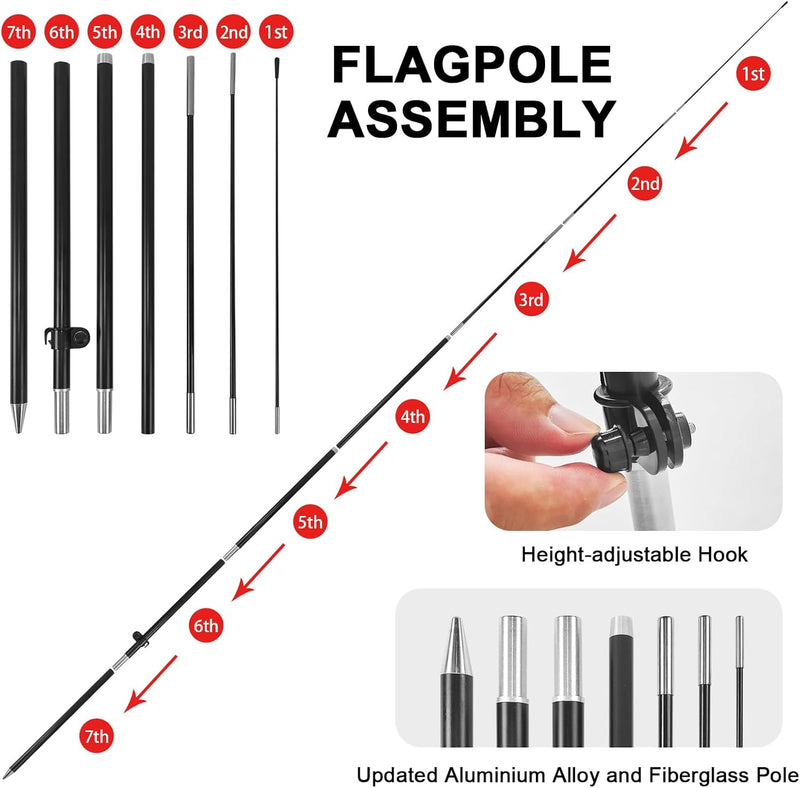 7th 6th 5th 4th 3rd 2nd 1st

FLAGPOLE ASSEMBLY

1st

2nd

3rd

4th

5th

6th

7th

Height-adjustable Hook

Updated Aluminium Alloy and Fiberglass Pole