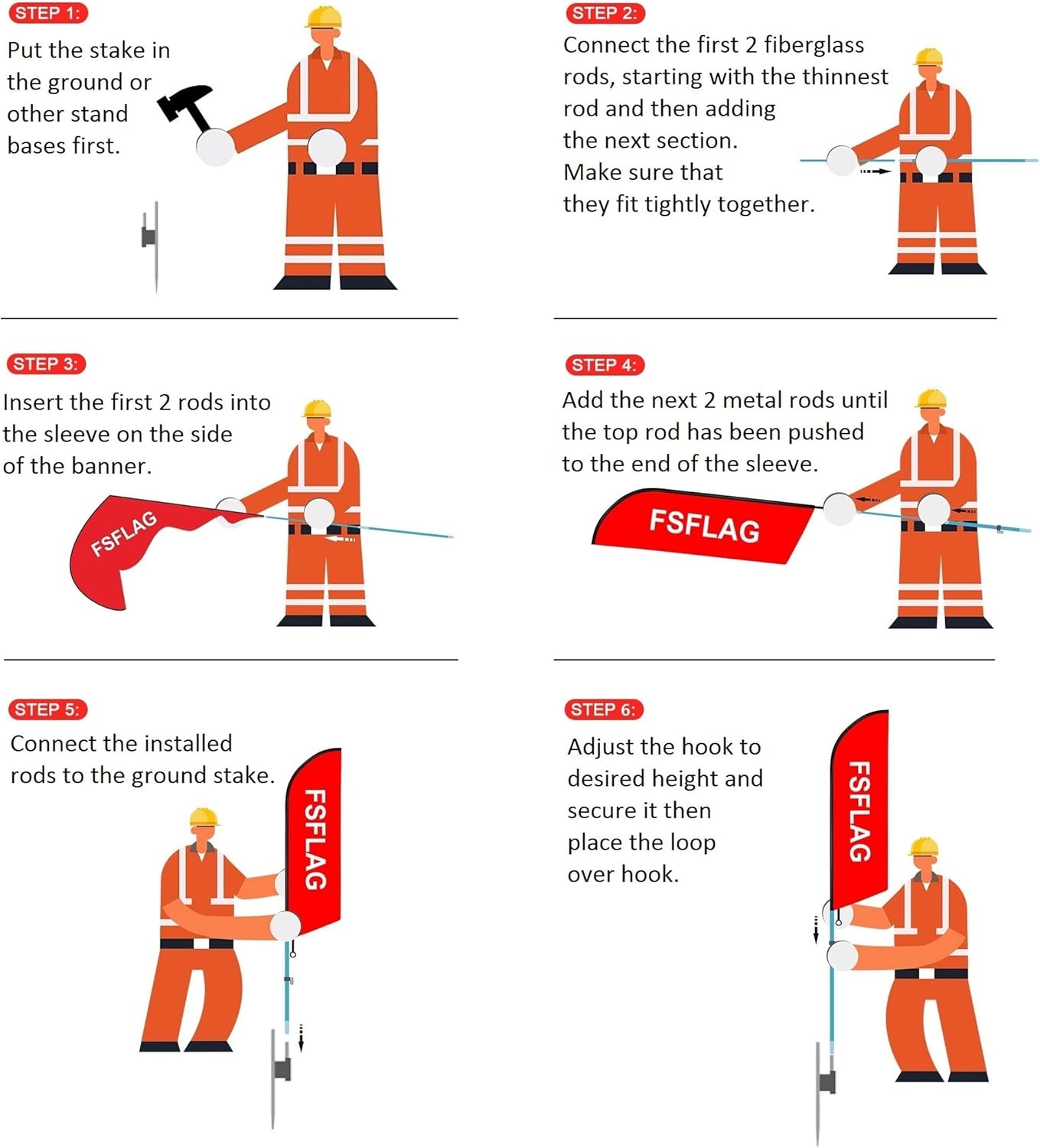 STEP 1:

Put the stake in the ground or other stand bases first.

STEP 2:

Connect the first 2 fiberglass rods, starting with the thinnest rod and then adding the next section. Make sure that they fit tightly together.

STEP 3:

Insert the first 2 rods into the sleeve on the side of the banner.

FSFLAG

STEP 4:

Add the next 2 metal rods until the top rod has been pushed to the end of the sleeve.

FSFLAG

STEP 5:

Connect the installed rods to the ground stake.

FSFLAG

STEP 6:

Adjust the hook to desired height and secure it then place the loop over hook.

FSFLAG