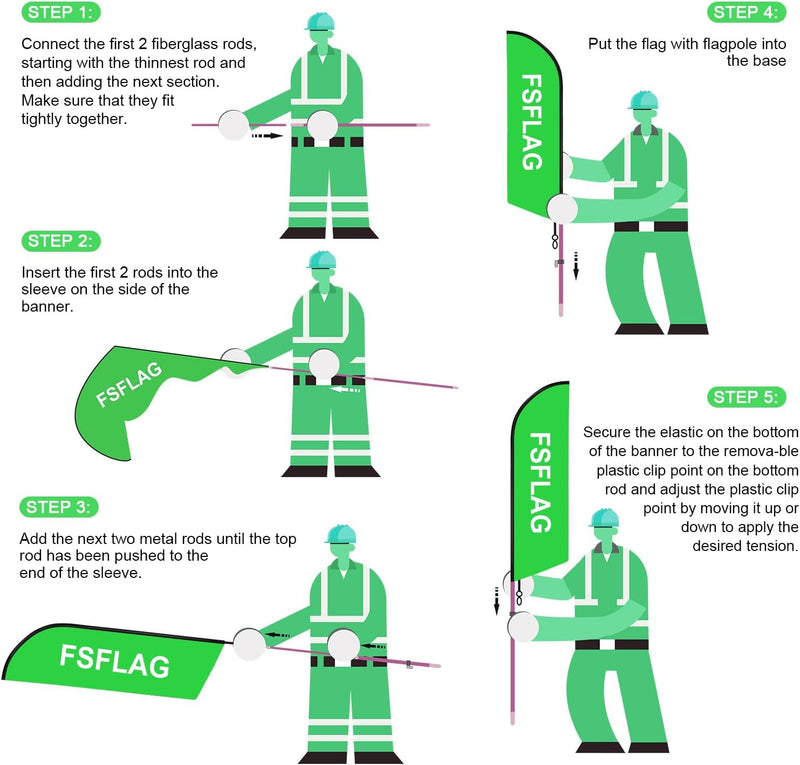 STEP 1:

Connect the first 2 fiberglass rods, starting with the thinnest rod and then adding the next section. Make sure that they fit tightly together.

STEP 2:

Insert the first 2 rods into the sleeve on the side of the banner.

FSFLAG

STEP 3:

Add the next two metal rods until the top rod has been pushed to the end of the sleeve.

FSFLAG

STEP 4:

Put the flag with flagpole into the base

FSFLAG

STEP 5:

Secure the elastic on the bottom of the banner to the remova-ble plastic clip point on the bottom rod and adjust the plastic clip point by moving it up or down to apply the desired tension.

FSFLAG