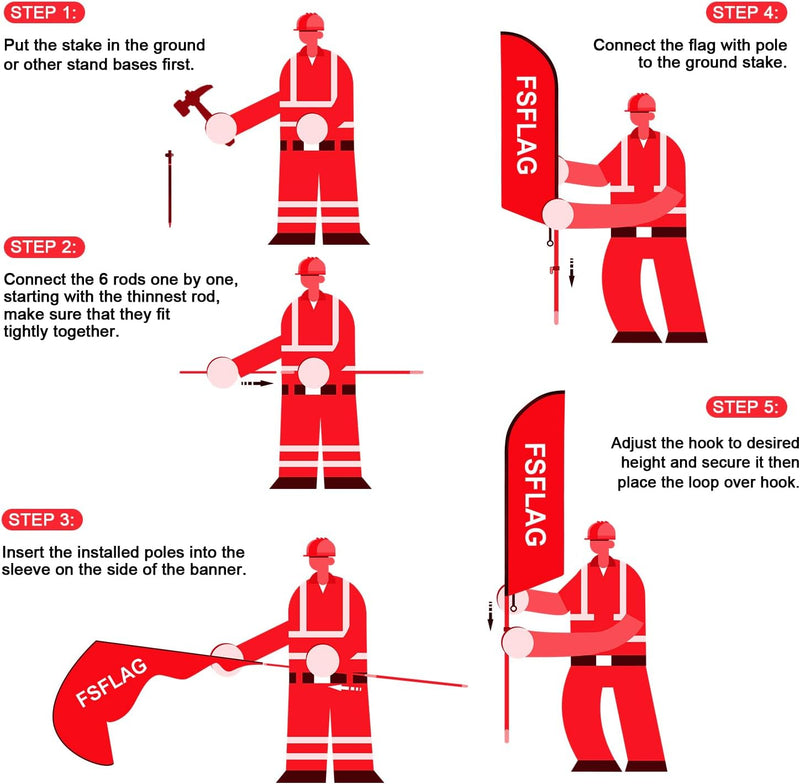 STEP 1:

Put the stake in the ground or other stand bases first.

STEP 2:

Connect the 6 rods one by one, starting with the thinnest rod, make sure that they fit tightly together.

STEP 3:

Insert the installed poles into the sleeve on the side of the banner.

FSFLAG

STEP 4:

Connect the flag with pole to the ground stake.

FSFLAG

STEP 5:

Adjust the hook to desired height and secure it then place the loop over hook.

FSFLAG