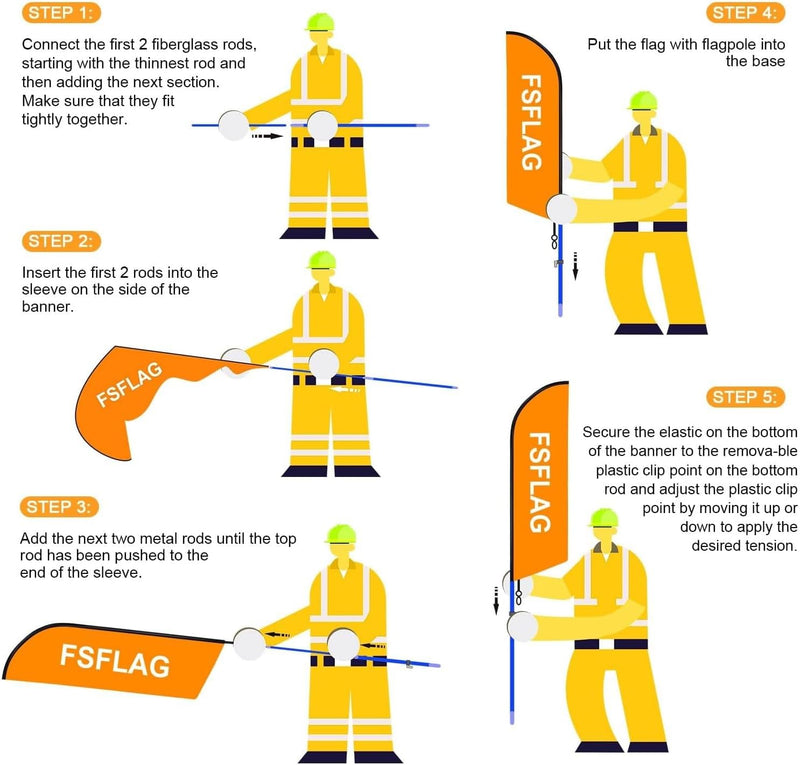 STEP 1:

Connect the first 2 fiberglass rods, starting with the thinnest rod and then adding the next section. Make sure that they fit tightly together.

STEP 2:

Insert the first 2 rods into the sleeve on the side of the banner.

FSFLAG

STEP 3:

Add the next two metal rods until the top rod has been pushed to the end of the sleeve.

FSFLAG

STEP 4:

Put the flag with flagpole into the base

FSFLAG

STEP 5:

Secure the elastic on the bottom of the banner to the remova-ble plastic clip point on the bottom rod and adjust the plastic clip point by moving it up or down to apply the desired tension.

FSFLAG