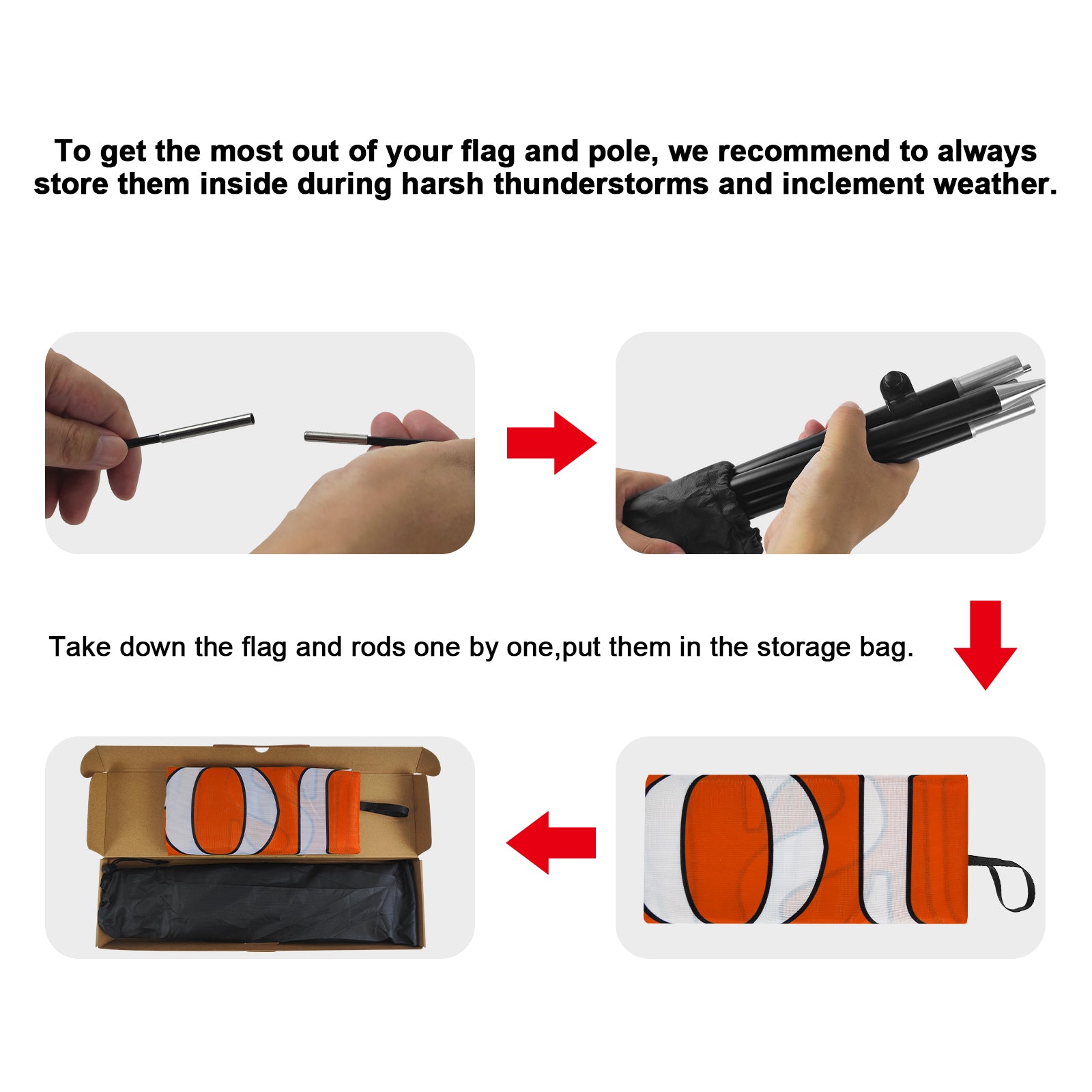 To get the most out of your flag and pole, we recommend to always store them inside during harsh thunderstorms and inclement weather.

Take down the flag and rods one by one,put them in the storage bag.