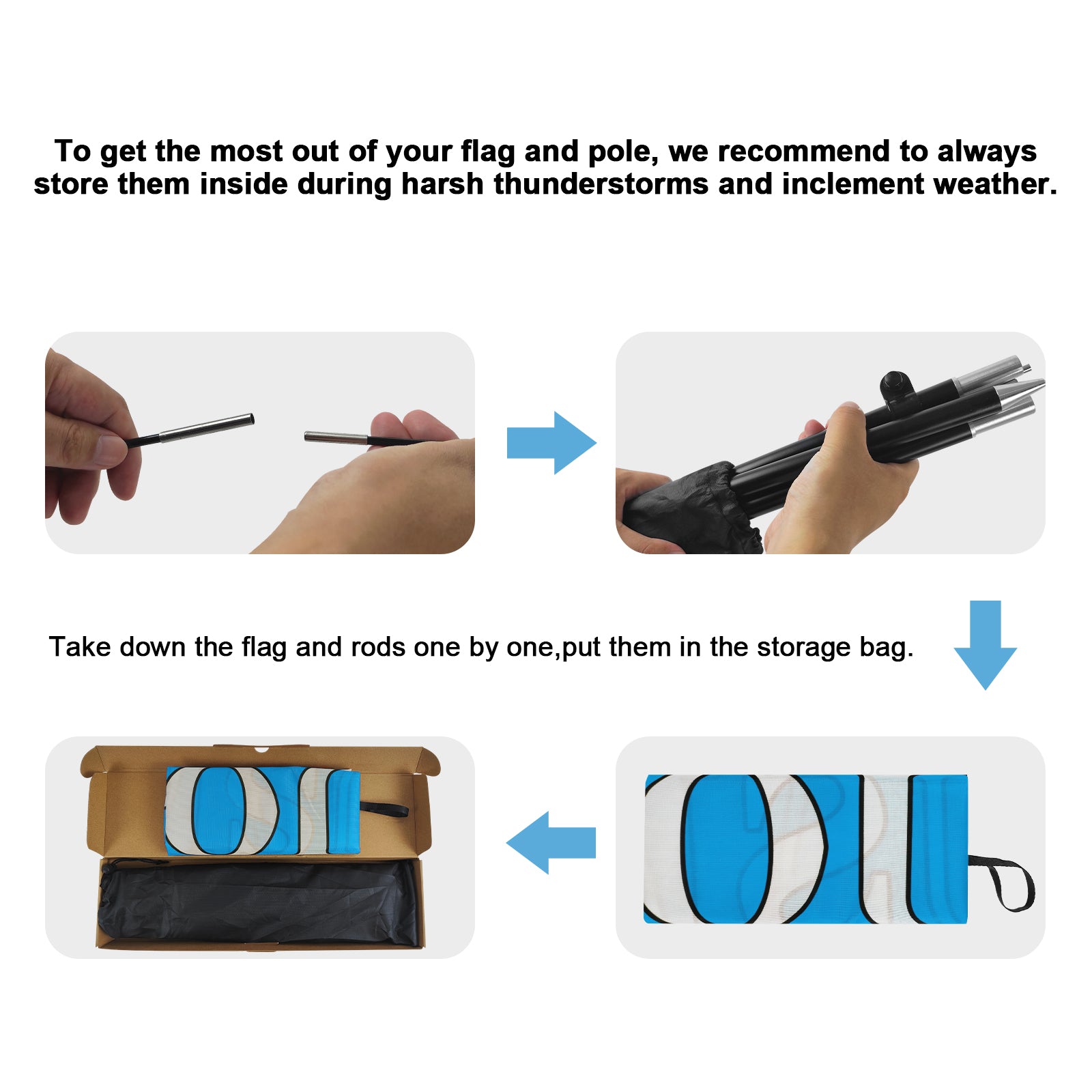 To get the most out of your flag and pole, we recommend to always store them inside during harsh thunderstorms and inclement weather.

Take down the flag and rods one by one,put them in the storage bag.