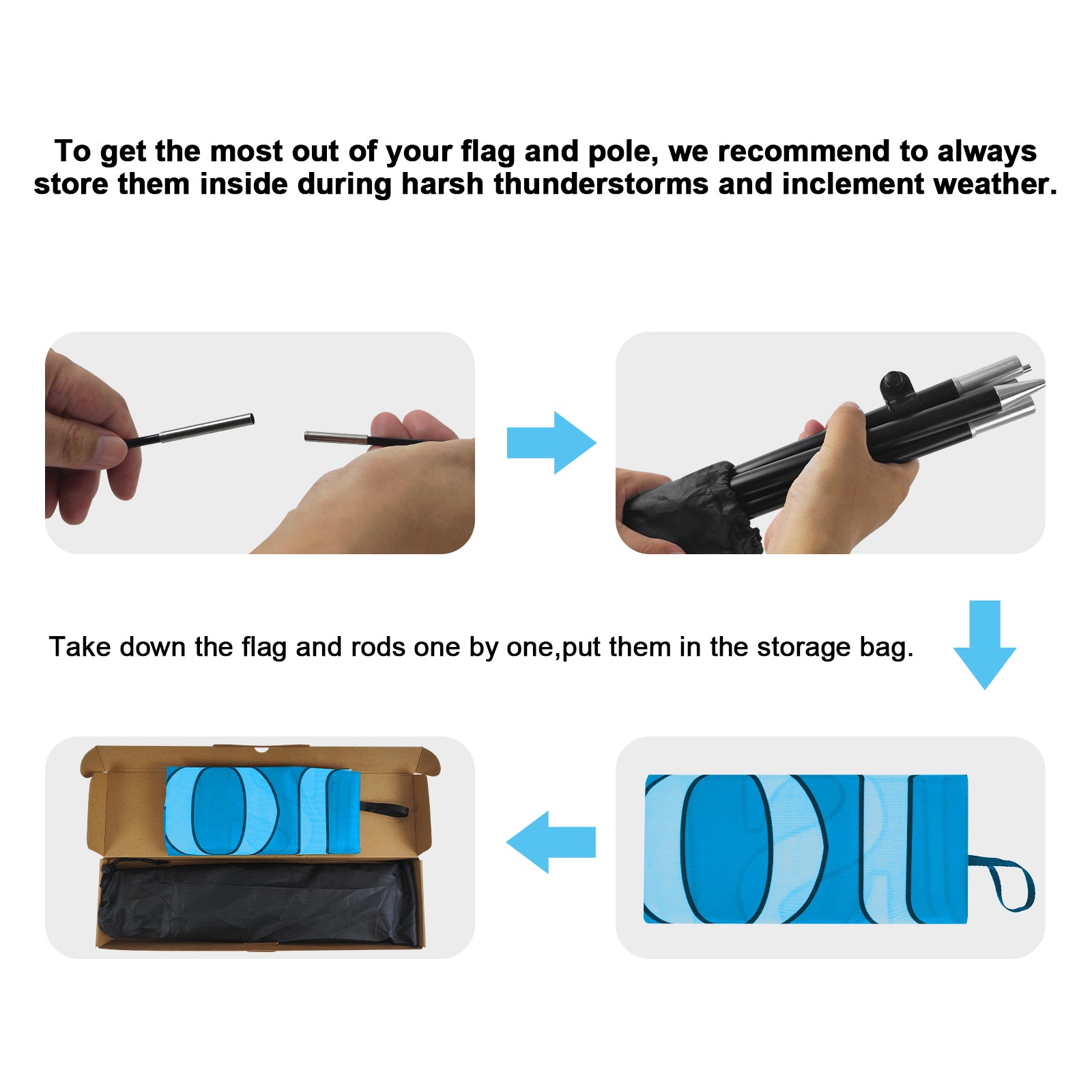 To get the most out of your flag and pole, we recommend to always store them inside during harsh thunderstorms and inclement weather.

Take down the flag and rods one by one,put them in the storage bag.