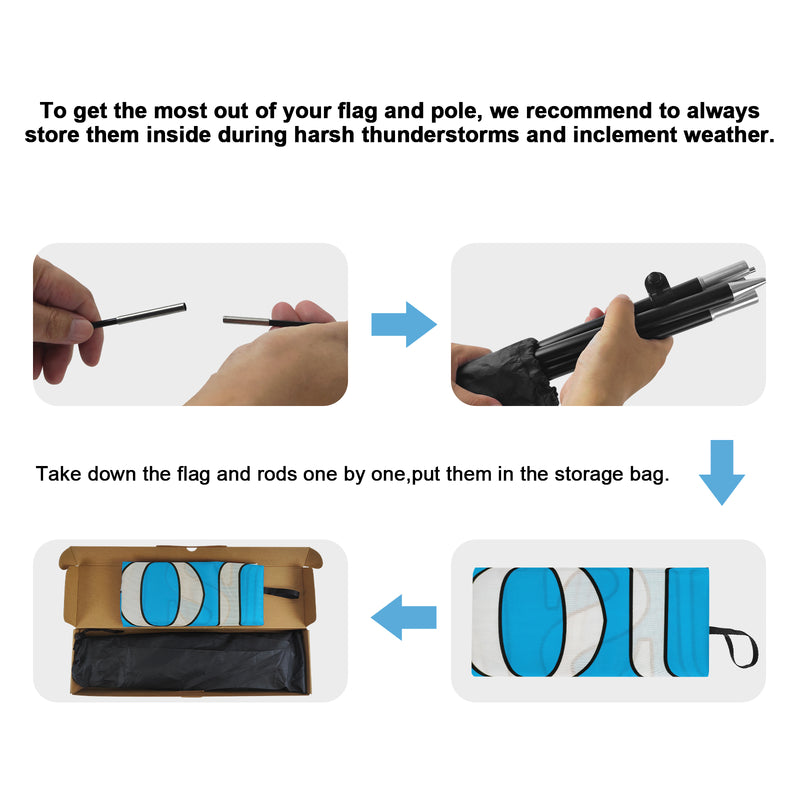 To get the most out of your flag and pole, we recommend to always store them inside during harsh thunderstorms and inclement weather.

Take down the flag and rods one by one,put them in the storage bag.