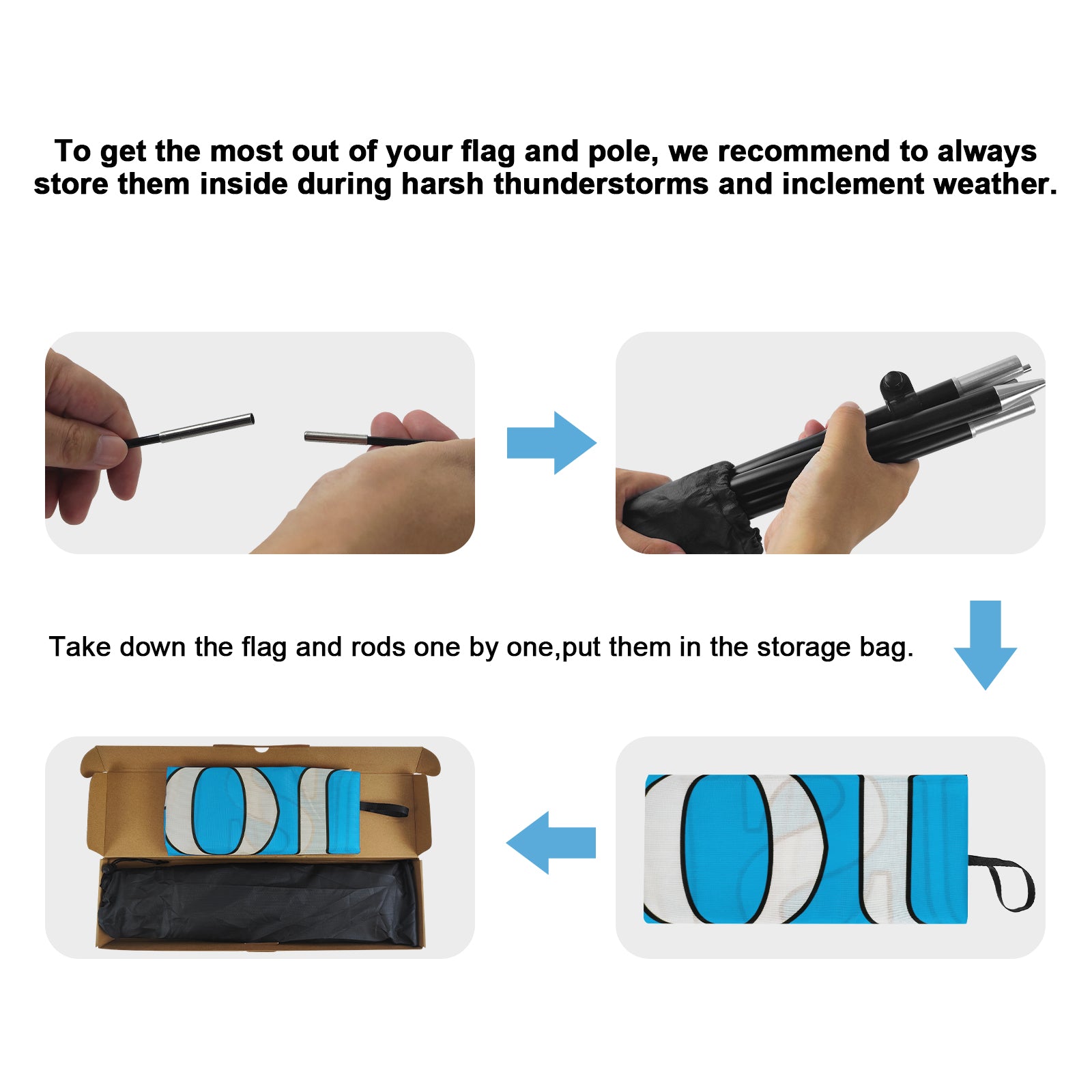 To get the most out of your flag and pole, we recommend to always store them inside during harsh thunderstorms and inclement weather.

Take down the flag and rods one by one,put them in the storage bag.