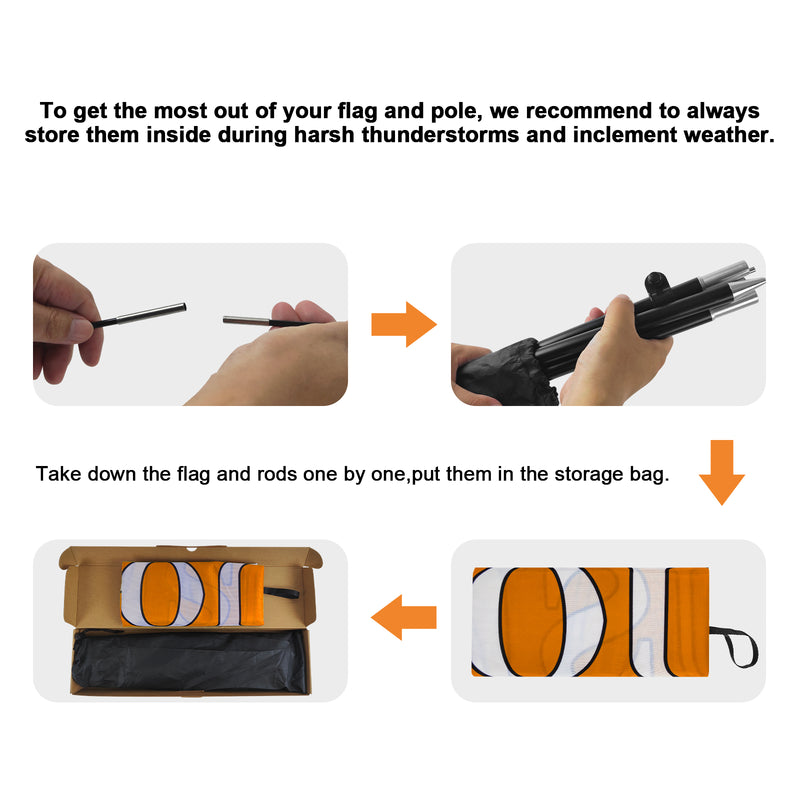 To get the most out of your flag and pole, we recommend to always store them inside during harsh thunderstorms and inclement weather.

Take down the flag and rods one by one,put them in the storage bag.