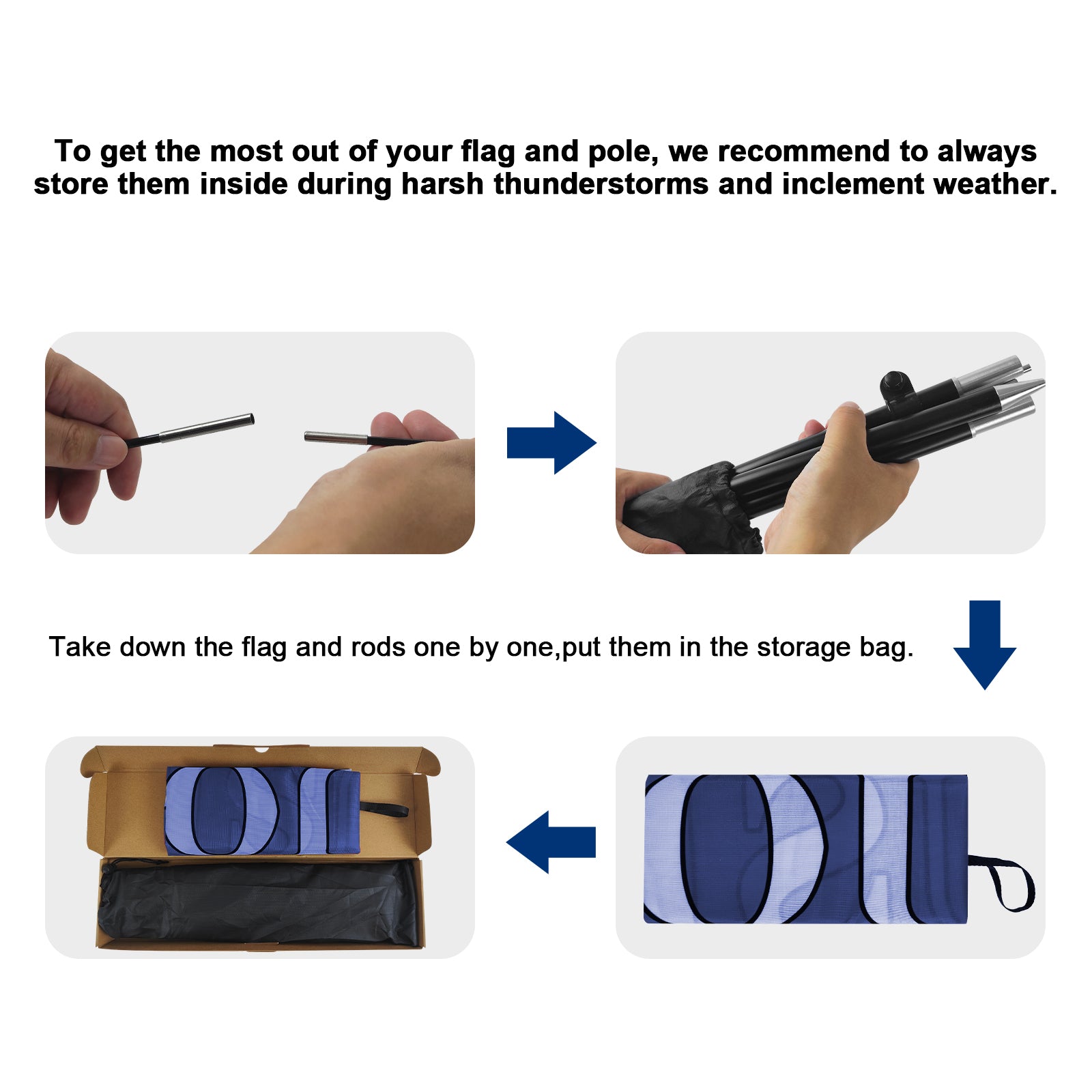 To get the most out of your flag and pole, we recommend to always store them inside during harsh thunderstorms and inclement weather.

Take down the flag and rods one by one,put them in the storage bag.