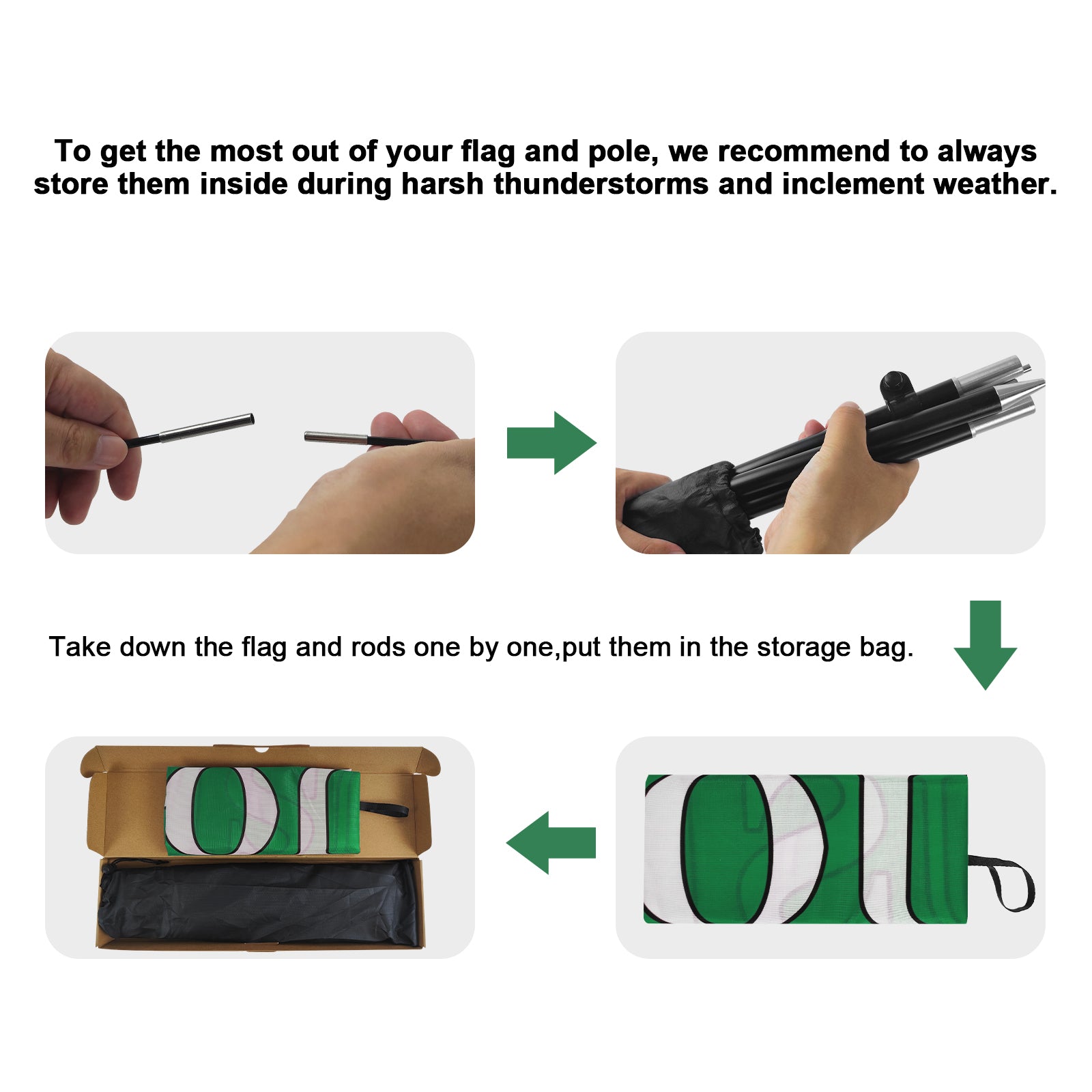 To get the most out of your flag and pole, we recommend to always store them inside during harsh thunderstorms and inclement weather.

Take down the flag and rods one by one,put them in the storage bag.