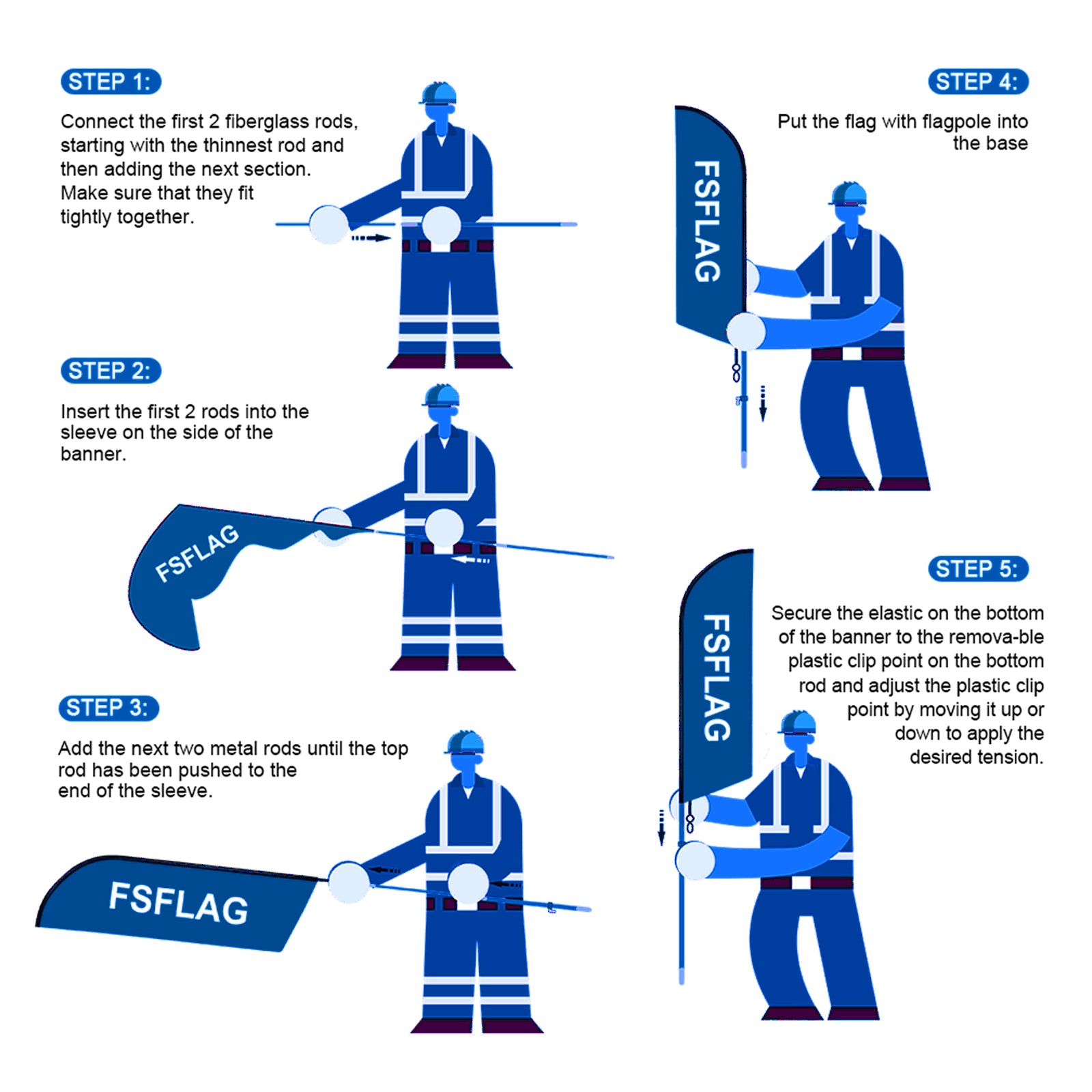 STEP 1:

Connect the first 2 fiberglass rods, starting with the thinnest rod and then adding the next section. Make sure that they fit tightly together.

STEP 2:

Insert the first 2 rods into the sleeve on the side of the banner.

FSFLAG

STEP 3:

Add the next two metal rods until the top rod has been pushed to the end of the sleeve.

FSFLAG

STEP 4:

Put the flag with flagpole into the base

FSFLAG

STEP 5:

Secure the elastic on the bottom of the banner to the remova-ble plastic clip point on the bottom rod and adjust the plastic clip point by moving it up or down to apply the desired tension.

FSFLAG