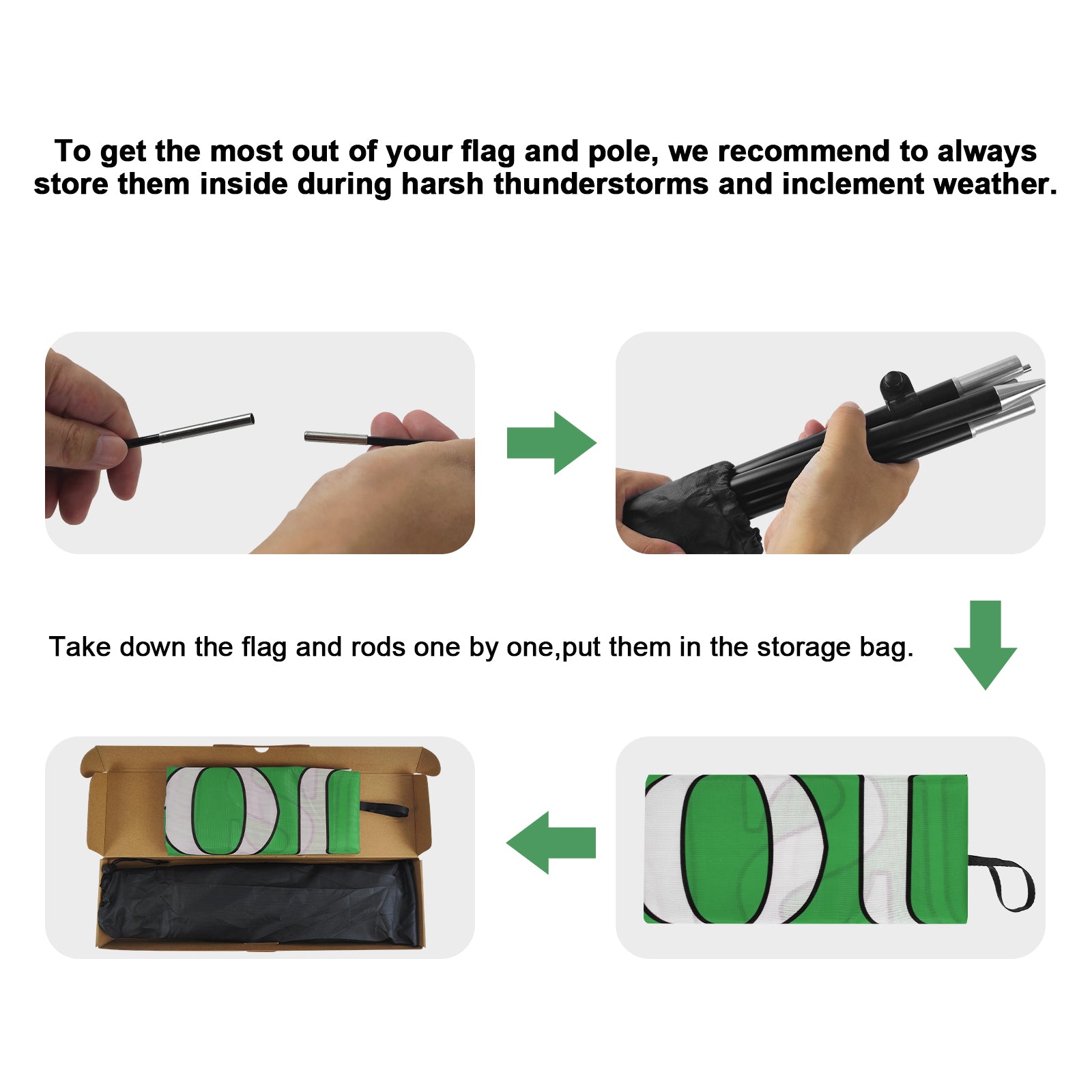 To get the most out of your flag and pole, we recommend to always store them inside during harsh thunderstorms and inclement weather.

Take down the flag and rods one by one,put them in the storage bag.