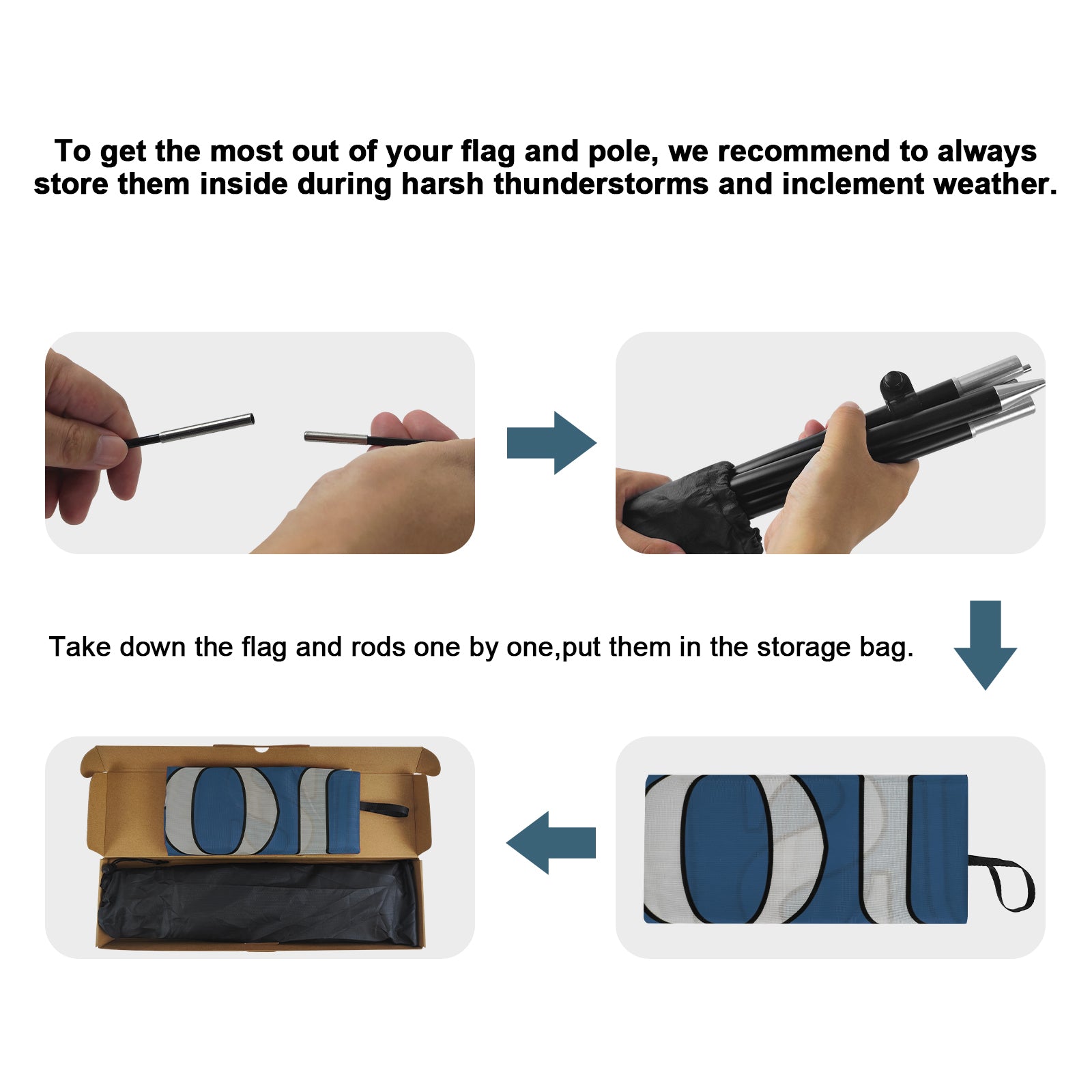 To get the most out of your flag and pole, we recommend to always store them inside during harsh thunderstorms and inclement weather.

Take down the flag and rods one by one,put them in the storage bag.