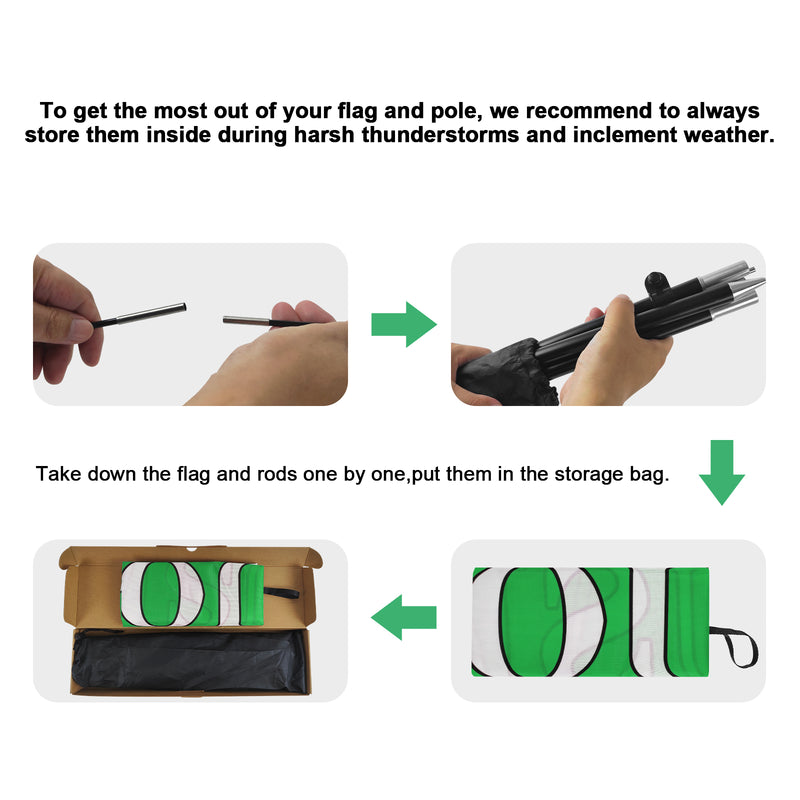 To get the most out of your flag and pole, we recommend to always store them inside during harsh thunderstorms and inclement weather.

Take down the flag and rods one by one,put them in the storage bag.