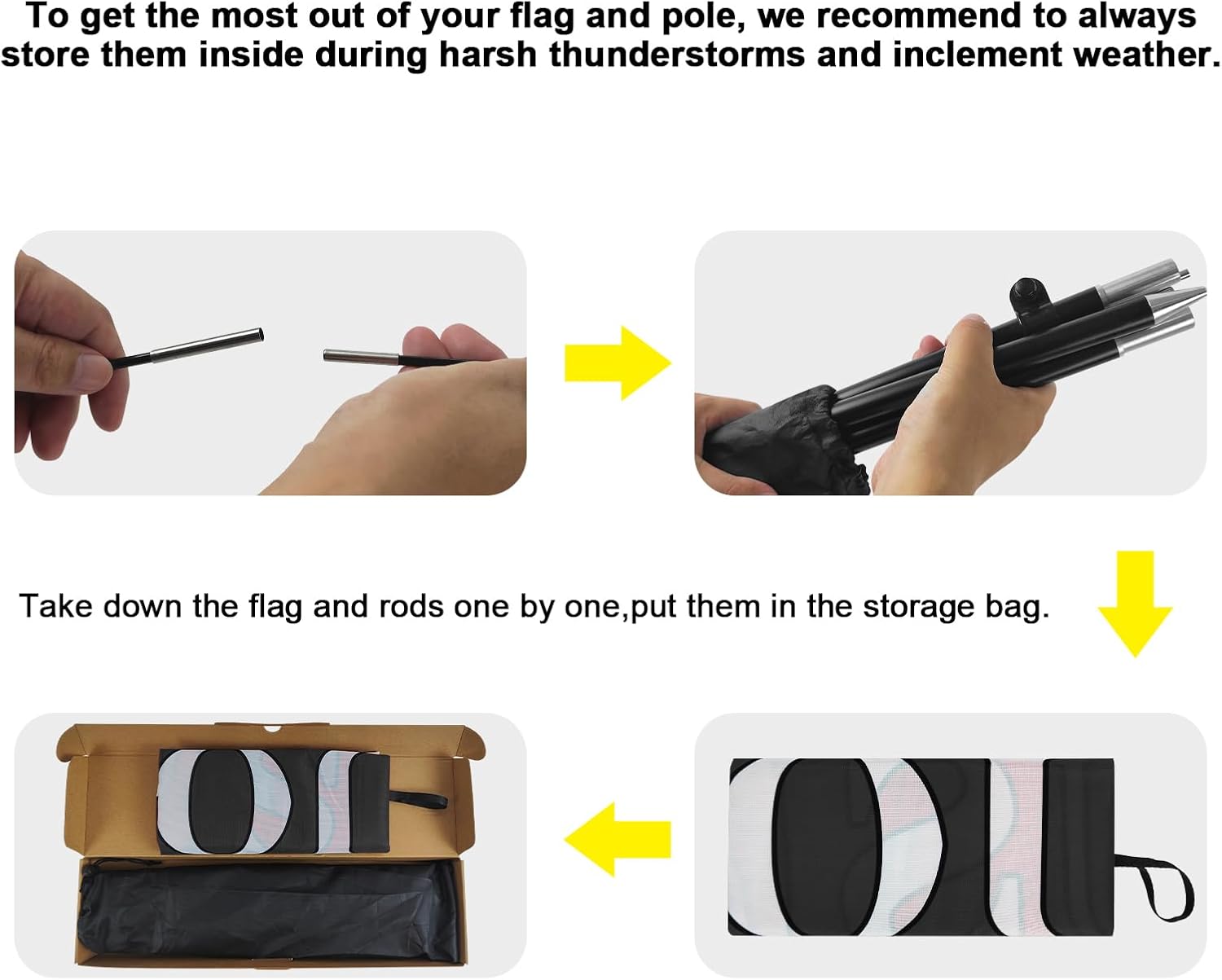 To get the most out of your flag and pole, we recommend to always store them inside during harsh thunderstorms and inclement weather.

Take down the flag and rods one by one,put them in the storage bag.