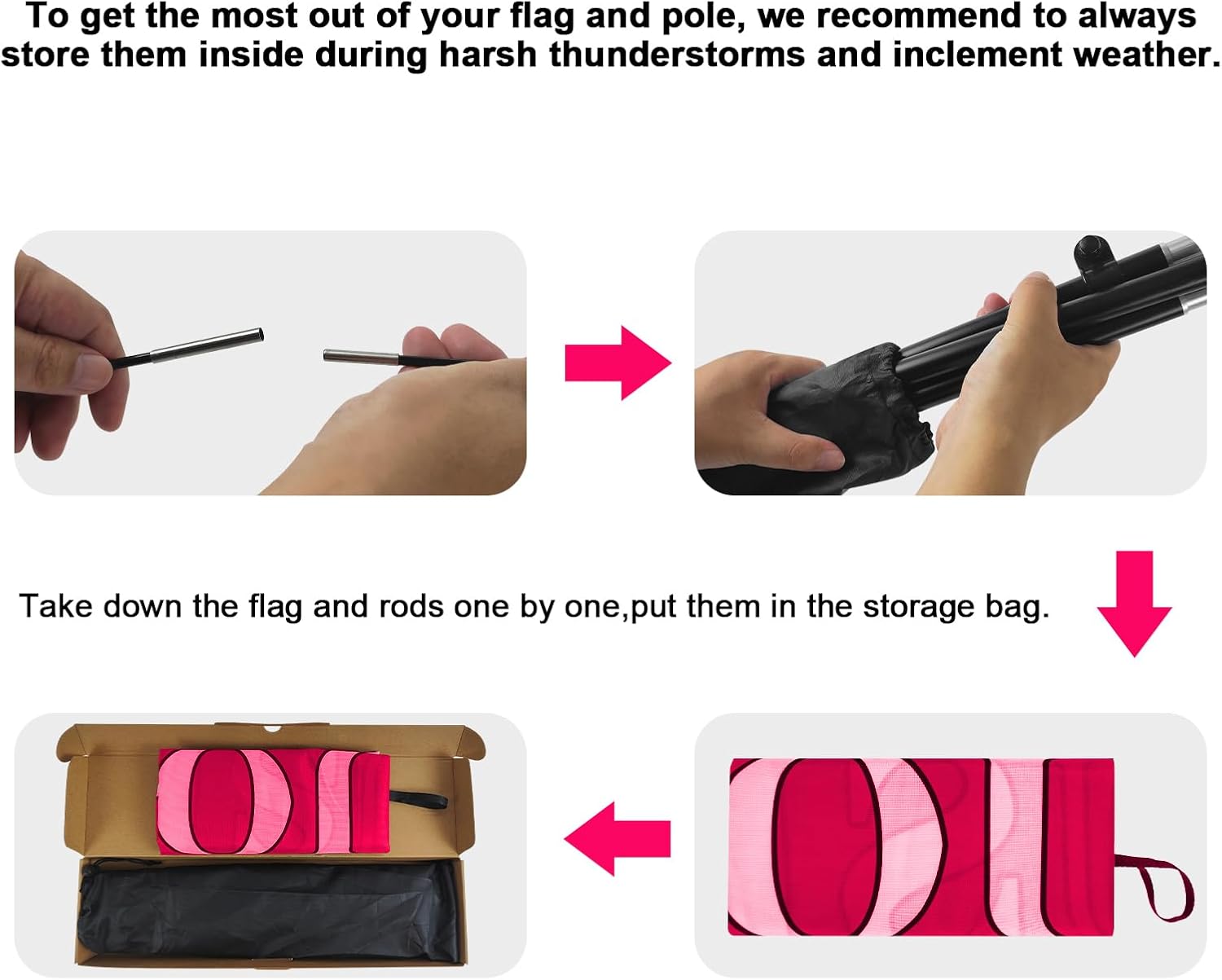 To get the most out of your flag and pole, we recommend to always store them inside during harsh thunderstorms and inclement weather.

Take down the flag and rods one by one,put them in the storage bag.